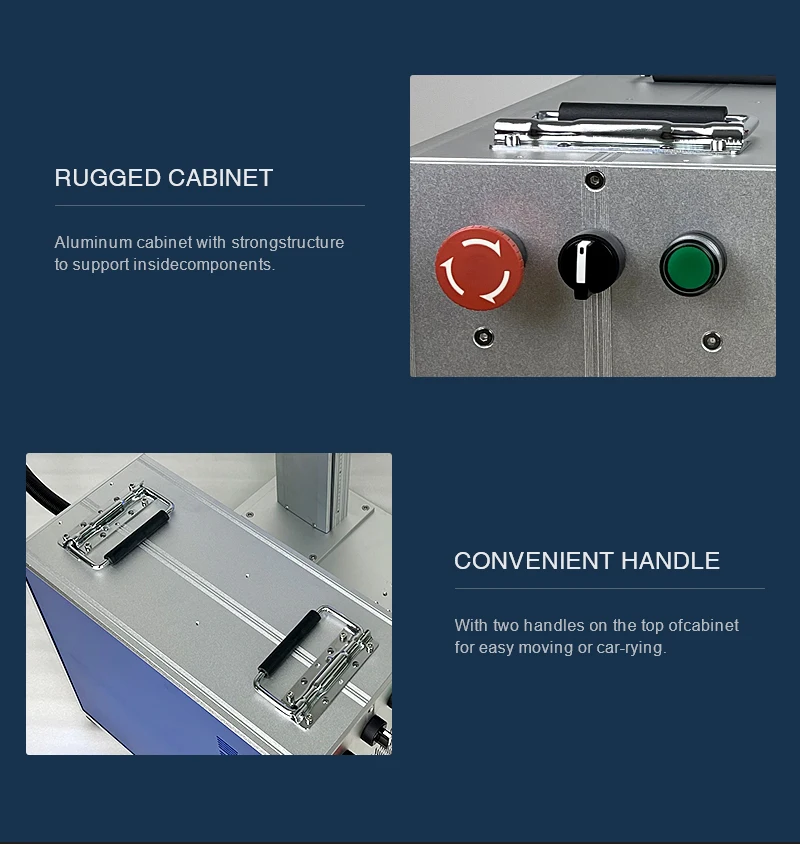 RUGGED CABINET

Aluminum cabinet with strongstructure to support insidecomponents.

CONVENIENT HANDLE

With two handles on the top ofcabinet for easy moving or car-rying.