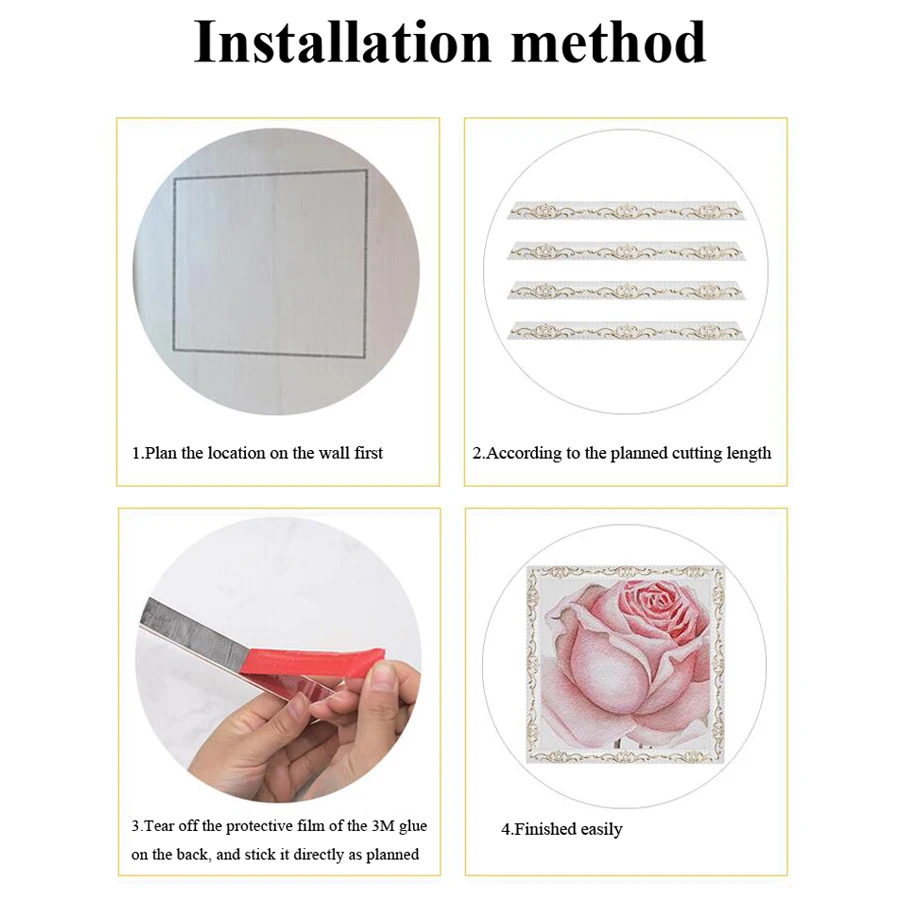 Installation method

1.Plan the location on the wall first

2.According to the planned cutting length

3.Tear off the protective film of the 3M glue on the back, and stick it directly as planned

4.Finished easily