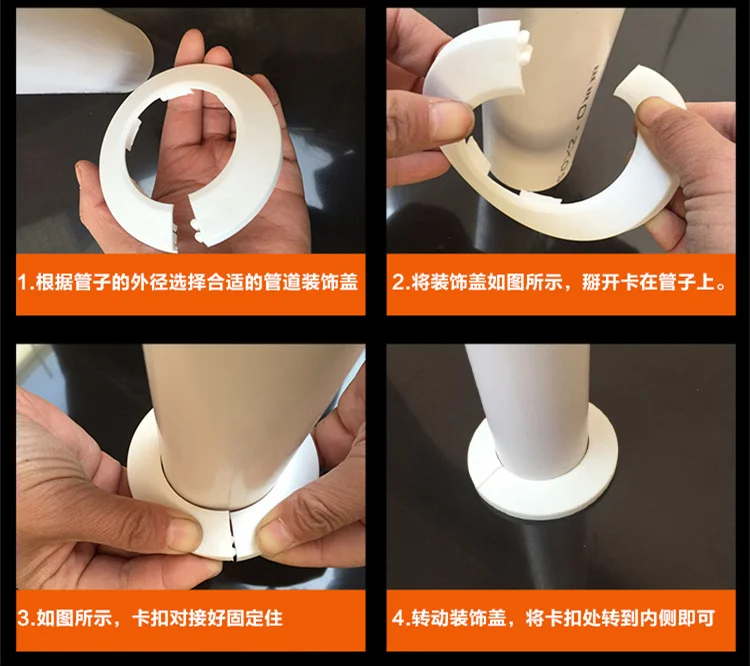 1.根据管子的外径选择合适的管道装饰盖

2.将装饰盖如图所示，掰开卡在管子上。

3.如图所示，卡扣对接好固定住

4.转动装饰盖，将卡扣处转到内侧即可