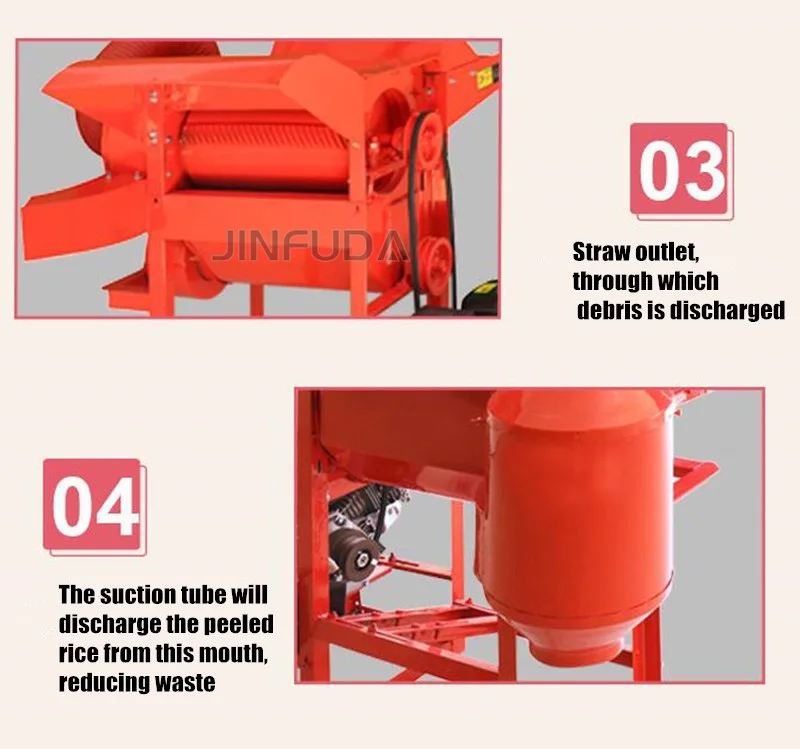 JINFUDA

03

Straw outlet, through which debris is discharged

04

The suction tube will discharge the peeled rice from this mouth, reducing waste