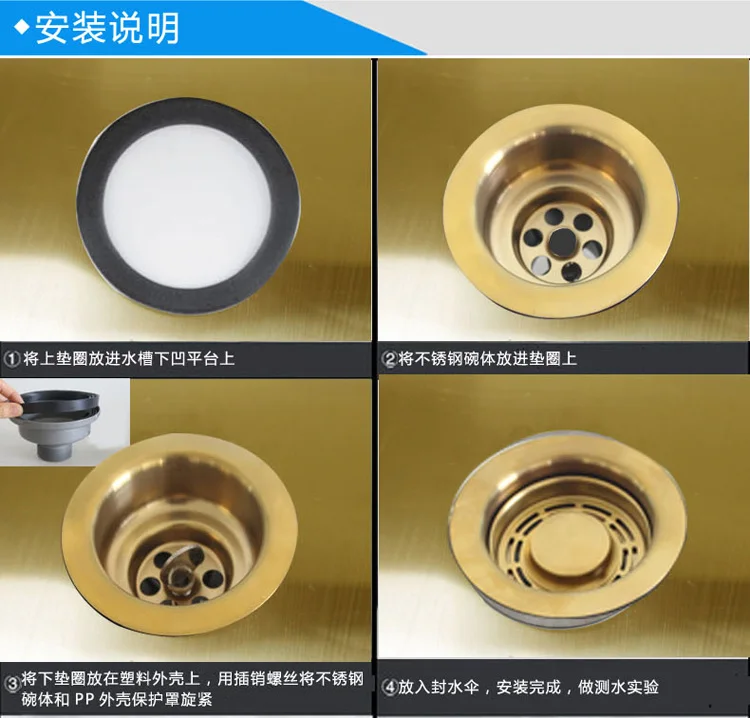 ◆安装说明

①将上垫圈放进水槽下凹平台上

②将不锈钢碗体放进垫圈上

③将下垫圈放在塑料外壳上，用插销螺丝将不锈钢碗体和 PP 外壳保护罩旋紧

④放入封水伞，安装完成，做测水实验