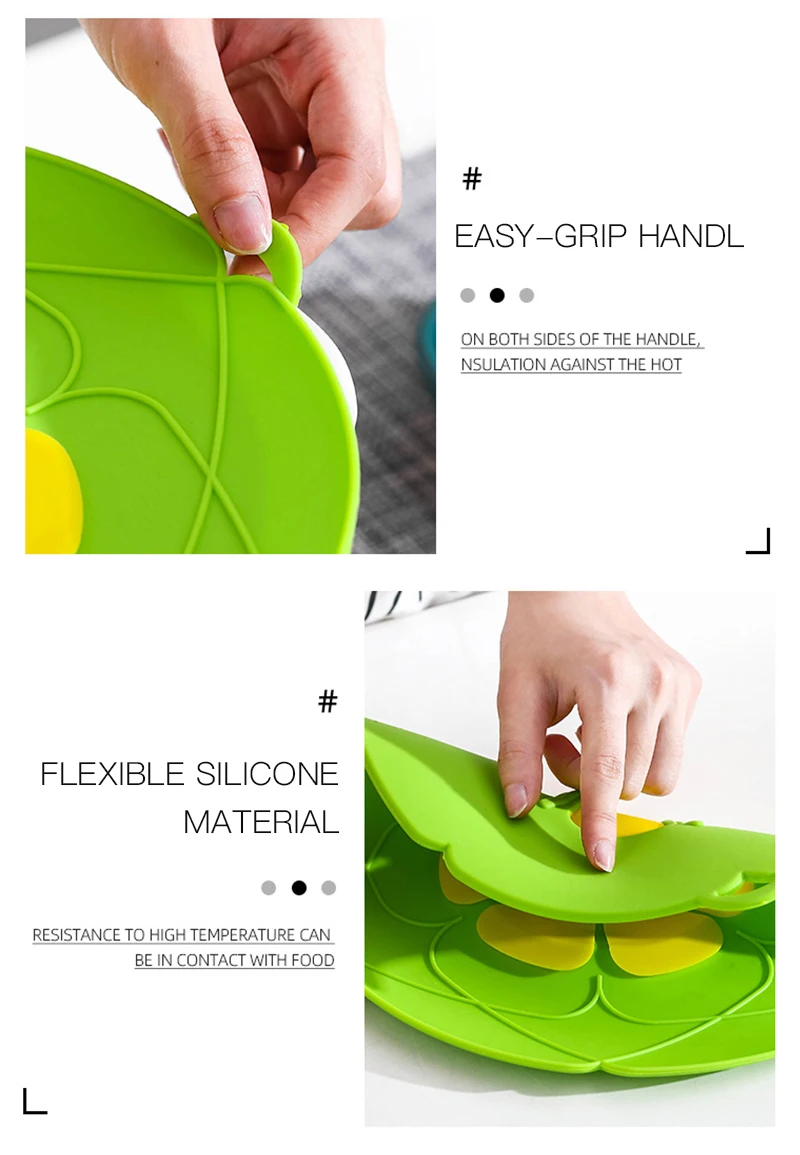 #

EASY-GRIP HANDL

ON BOTH SIDES OF THE HANDLE, NSULATION AGAINST THE HOT

#

FLEXIBLE SILICONE MATERIAL

RESISTANCE TO HIGH TEMPERATURE CAN BE IN CONTACT WITH FOOD