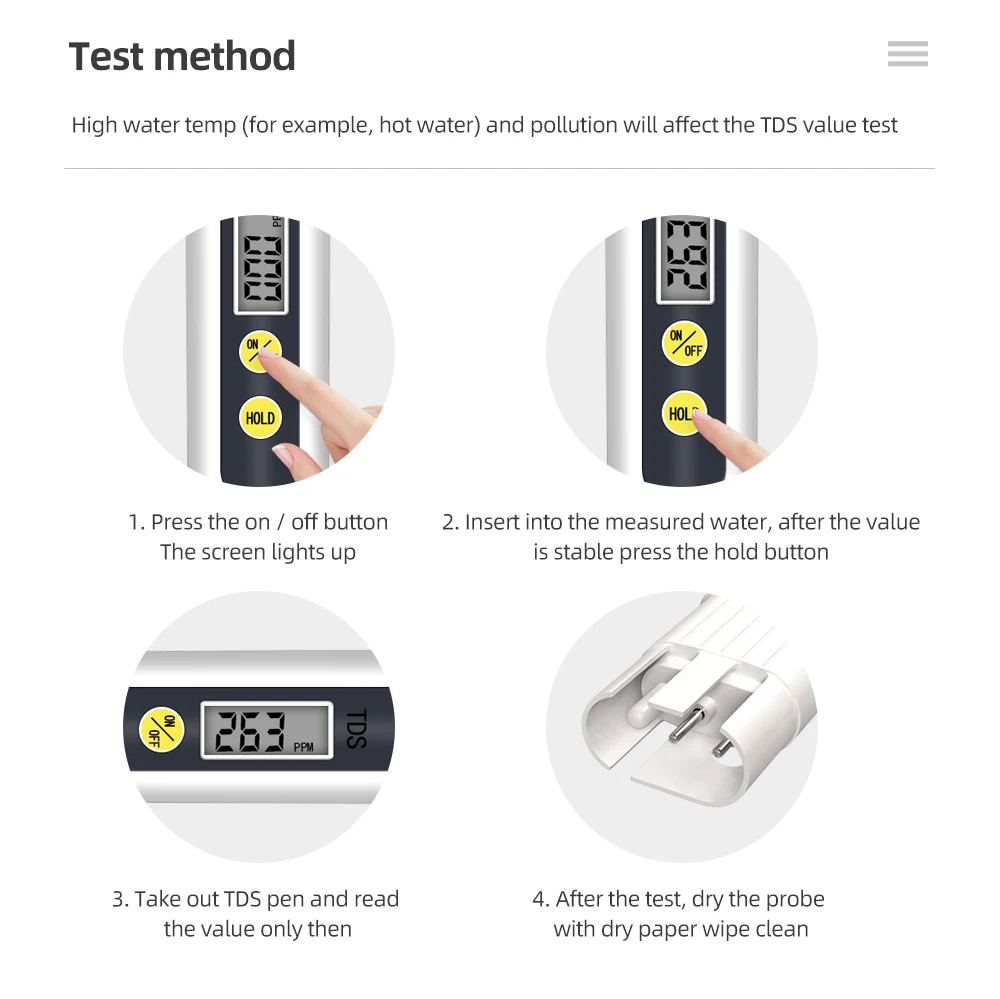 Test method

High water temp (for example, hot water) and pollution will affect the TDS value test

000

ON/OFF

HOLD

1. Press the on / off button
The screen lights up

263

ON/OFF

HOLD

2. Insert into the measured water, after the value is stable press the hold button

ON/OFF

263 PPM

TDS

3. Take out TDS pen and read the value only then

4. After the test, dry the probe with dry paper wipe clean