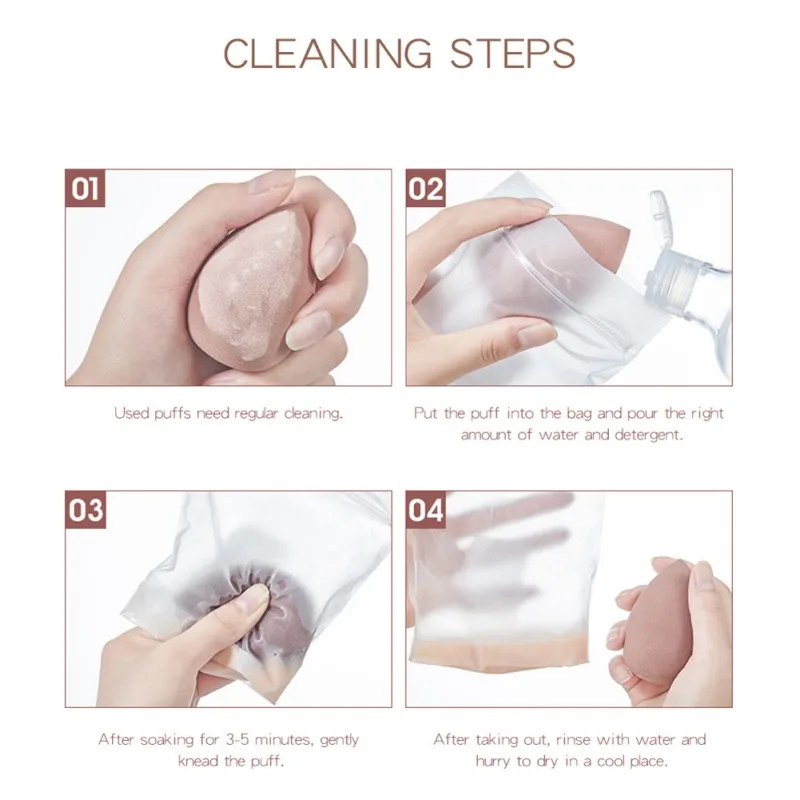 CLEANING STEPS

01

Used puffs need regular cleaning.

02

Put the puff into the bag and pour the right amount of water and detergent.

03

After soaking for 3-5 minutes, gently knead the puff.

04

After taking out, rinse with water and hurry to dry in a cool place.