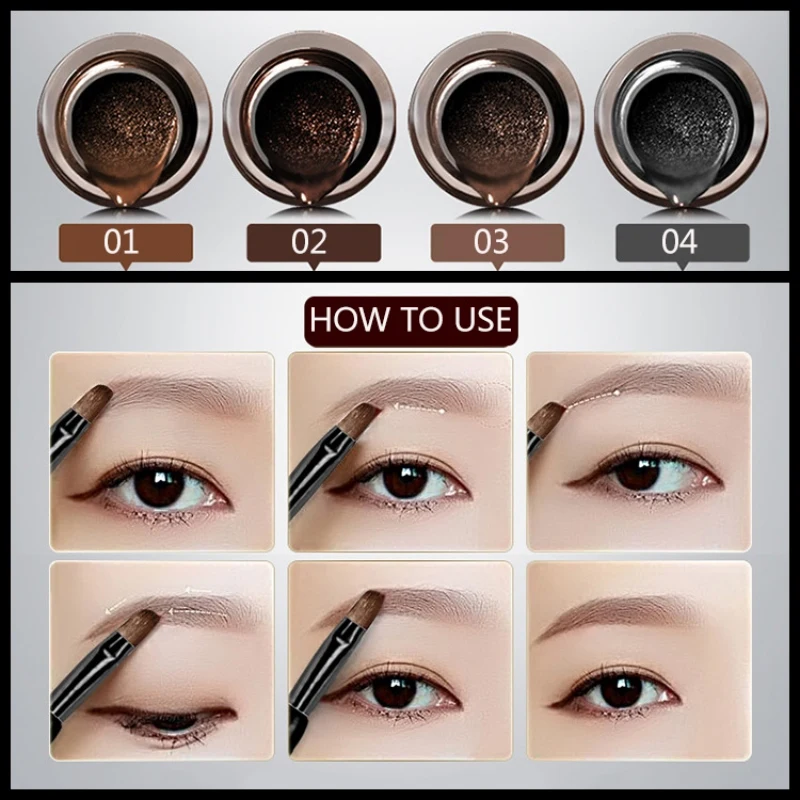 01
02
03
04

HOW TO USE