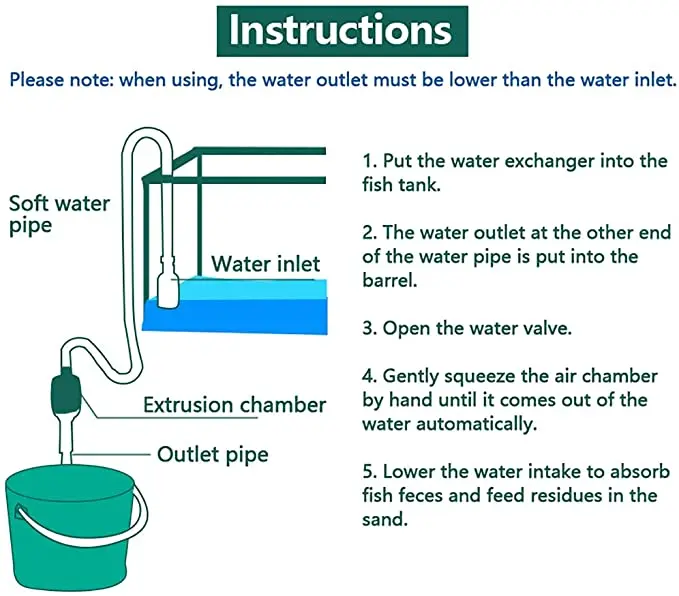 Instructions

Please note: when using, the water outlet must be lower than the water inlet.

Soft water pipe

Water inlet

Extrusion chamber

Outlet pipe

1. Put the water exchanger into the fish tank.

2. The water outlet at the other end of the water pipe is put into the barrel.

3. Open the water valve.

4. Gently squeeze the air chamber by hand until it comes out of the water automatically.

5. Lower the water intake to absorb fish feces and feed residues in the sand.