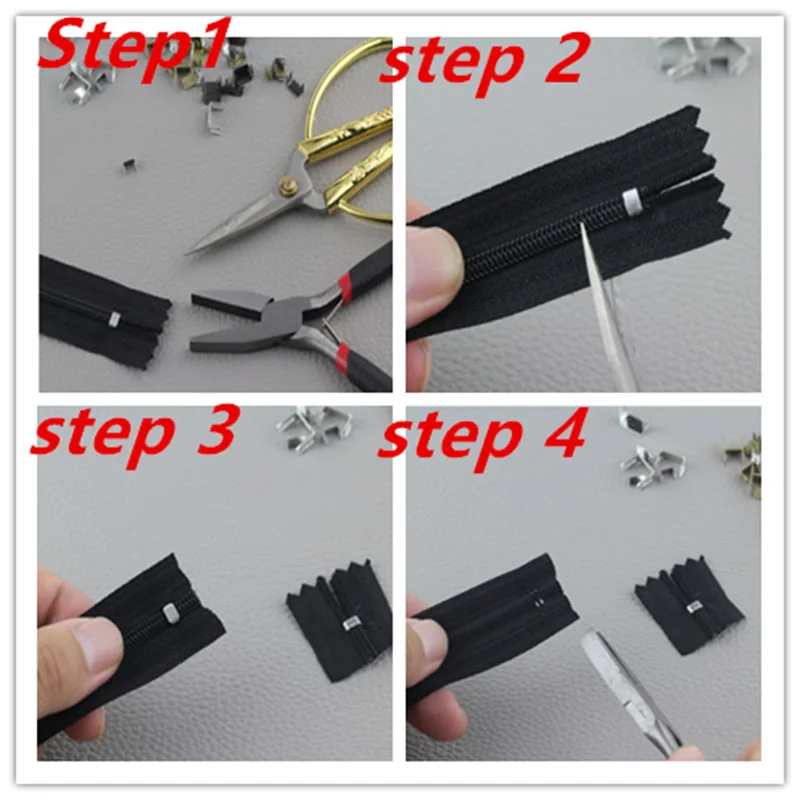 Step1

step 2

step 3

step 4