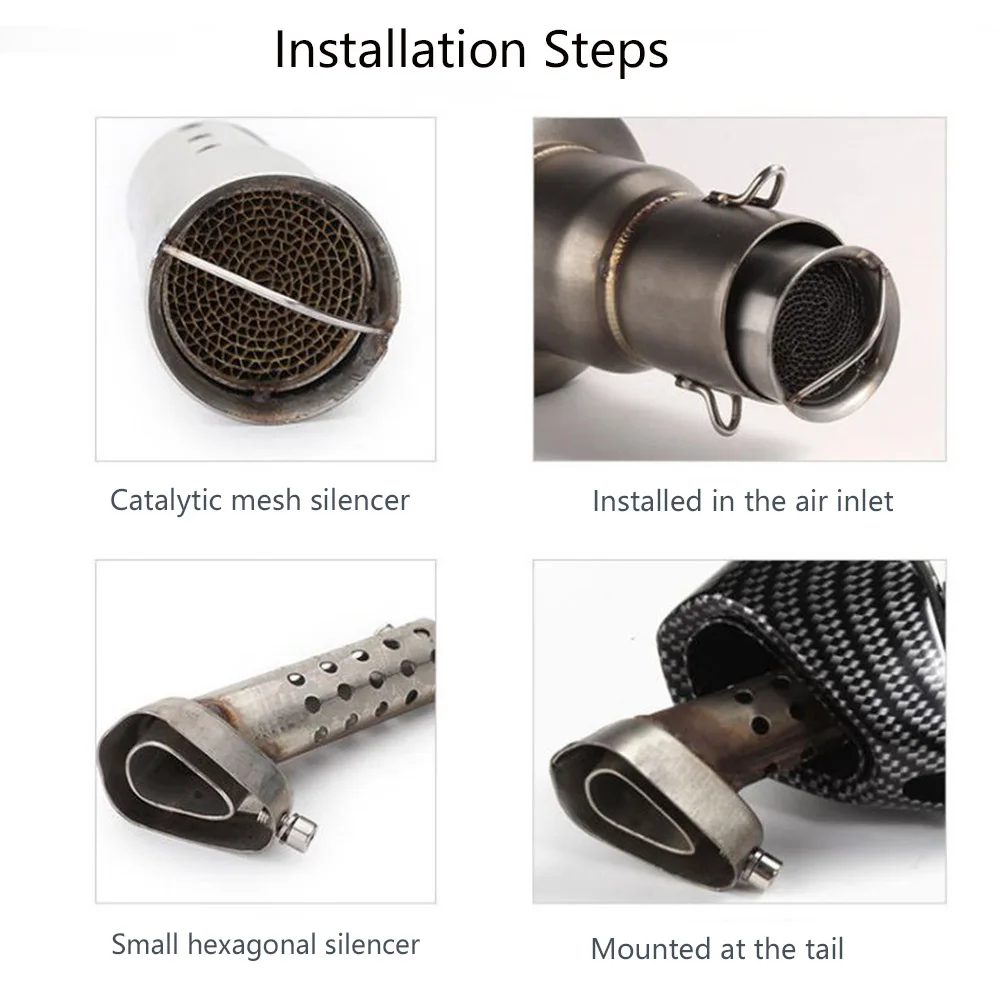 Installation Steps

Catalytic mesh silencer

Installed in the air inlet

Small hexagonal silencer

Mounted at the tail