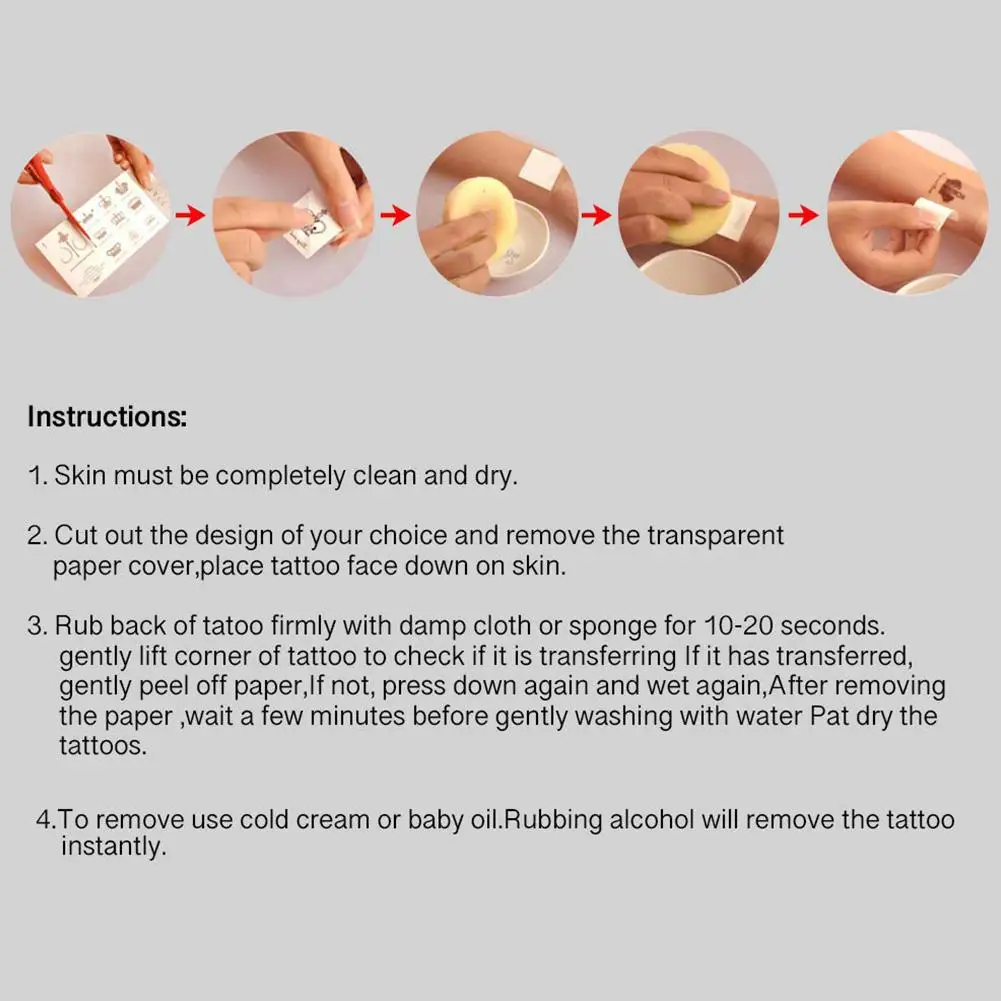 Instructions:

1. Skin must be completely clean and dry.

2. Cut out the design of your choice and remove the transparent paper cover,place tattoo face down on skin.

3. Rub back of tatoo firmly with damp cloth or sponge for 10-20 seconds. gently lift corner of tattoo to check if it is transferring If it has transferred, gently peel off paper,If not, press down again and wet again,After removing the paper ,wait a few minutes before gently washing with water Pat dry the tattoos.

4.To remove use cold cream or baby oil.Rubbing alcohol will remove the tattoo instantly.