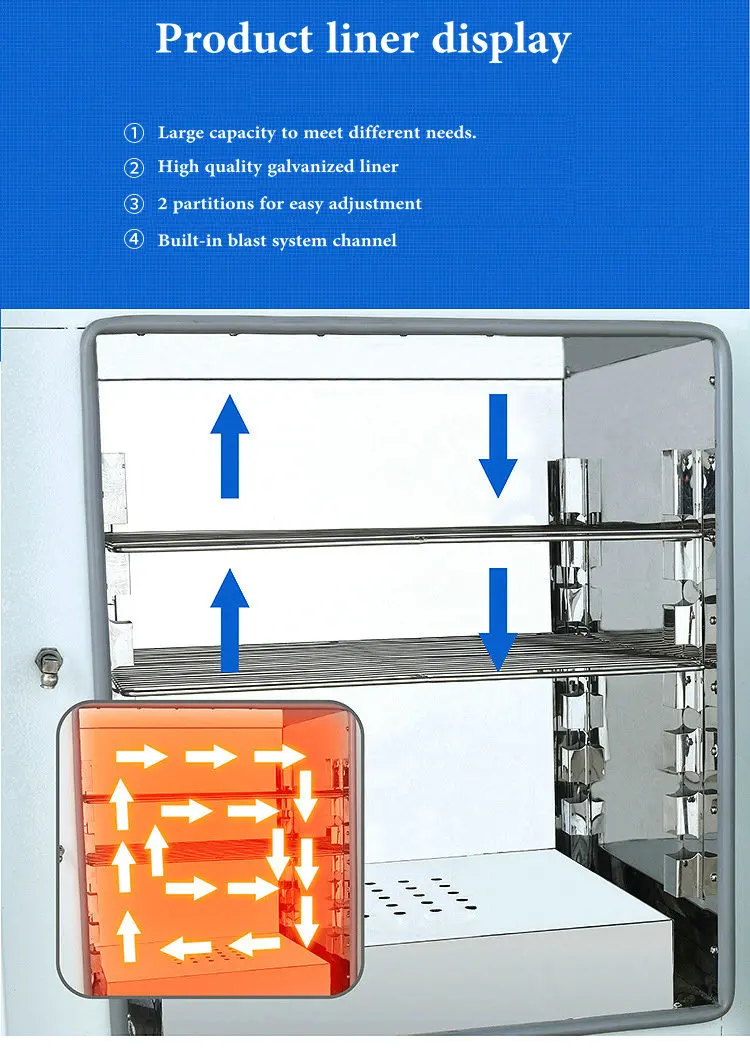 Product liner display

① Large capacity to meet different needs.
② High quality galvanized liner
③ 2 partitions for easy adjustment
④ Built-in blast system channel