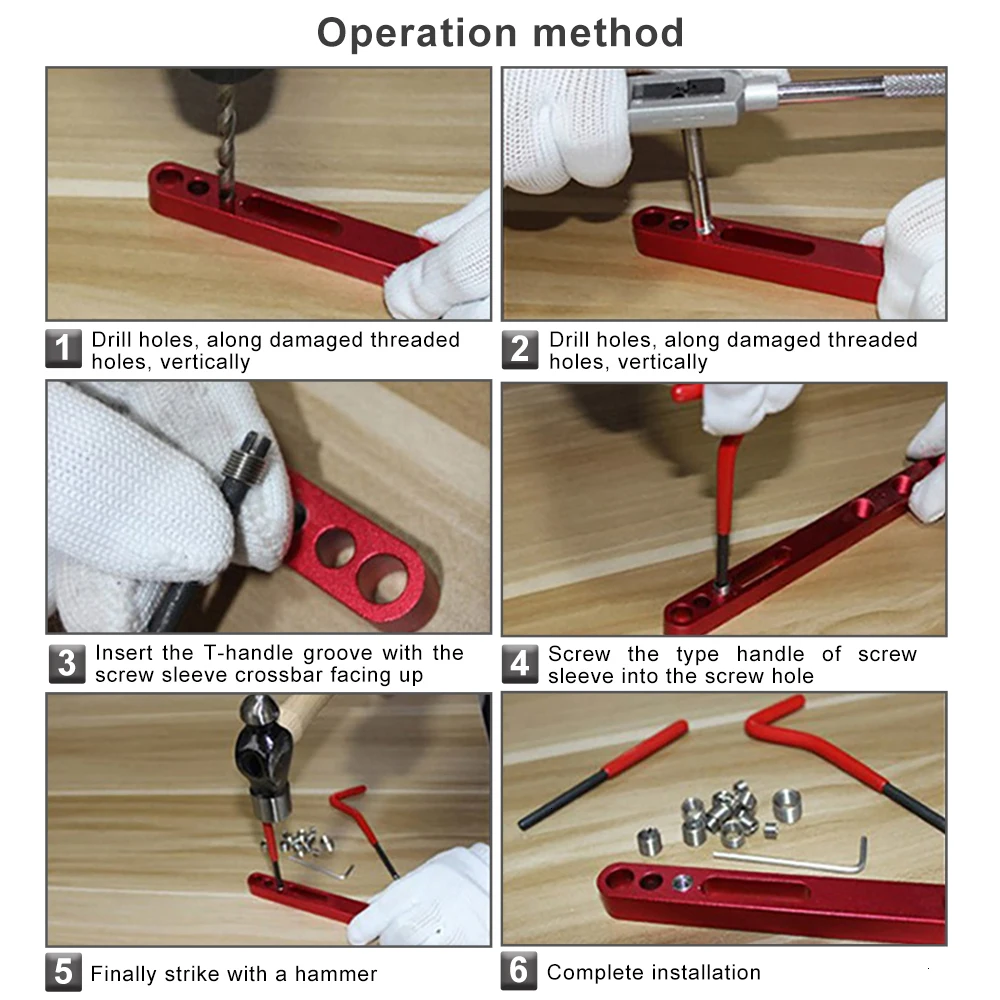 Operation method

1 Drill holes, along damaged threaded holes, vertically

2 Drill holes, along damaged threaded holes, vertically

3 Insert the T-handle groove with the screw sleeve crossbar facing up

4 Screw the type handle of screw sleeve into the screw hole

5 Finally strike with a hammer

6 Complete installation