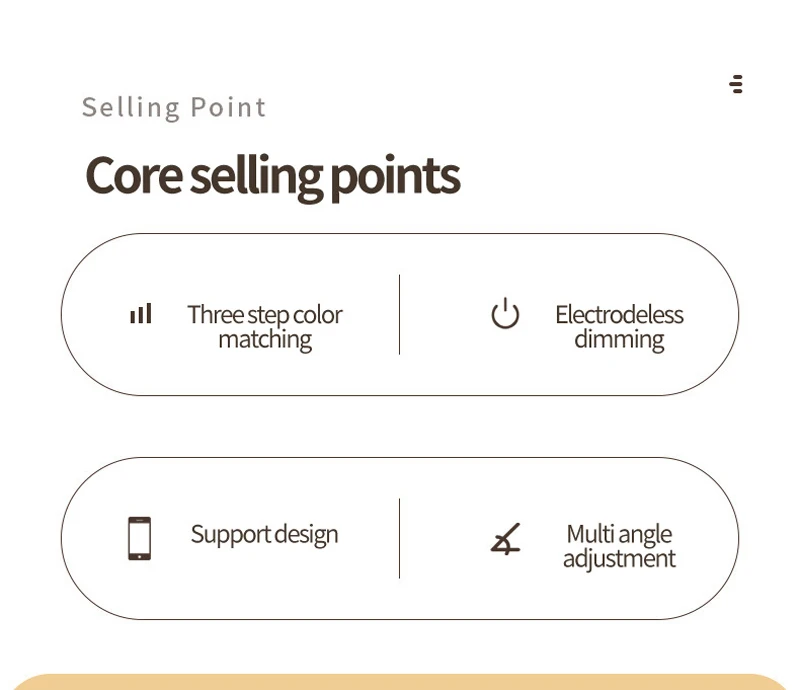 Selling Point

Core selling points

Three step color matching

Electrodeless dimming

Support design

Multi angle adjustment