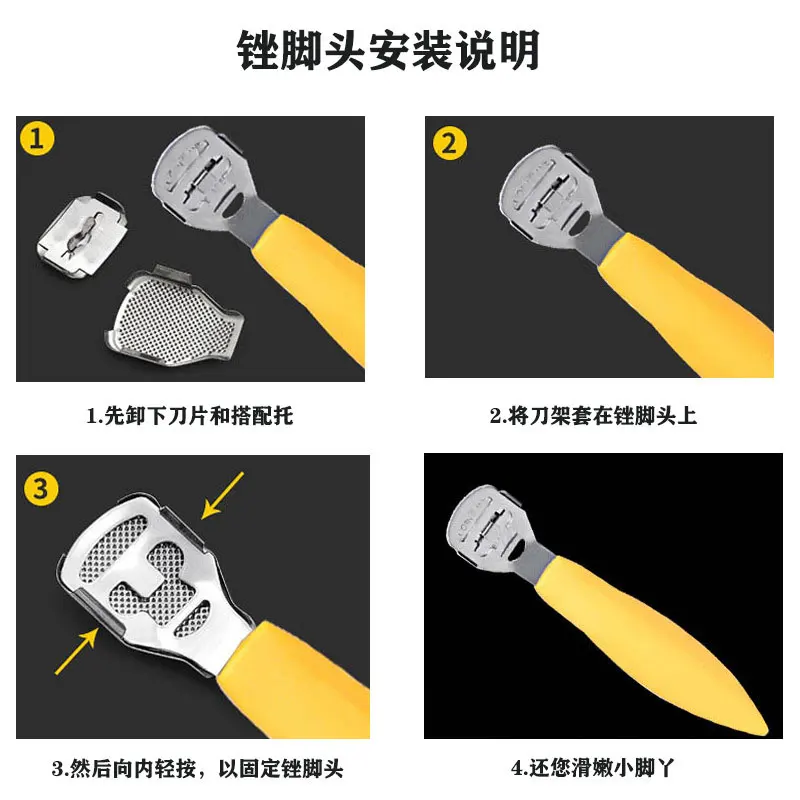 锉脚头安装说明

1

1.先卸下刀片和搭配托

2

2.将刀架套在锉脚头上

3

3.然后向内轻按，以固定锉脚头

4.还您滑嫩小脚丫