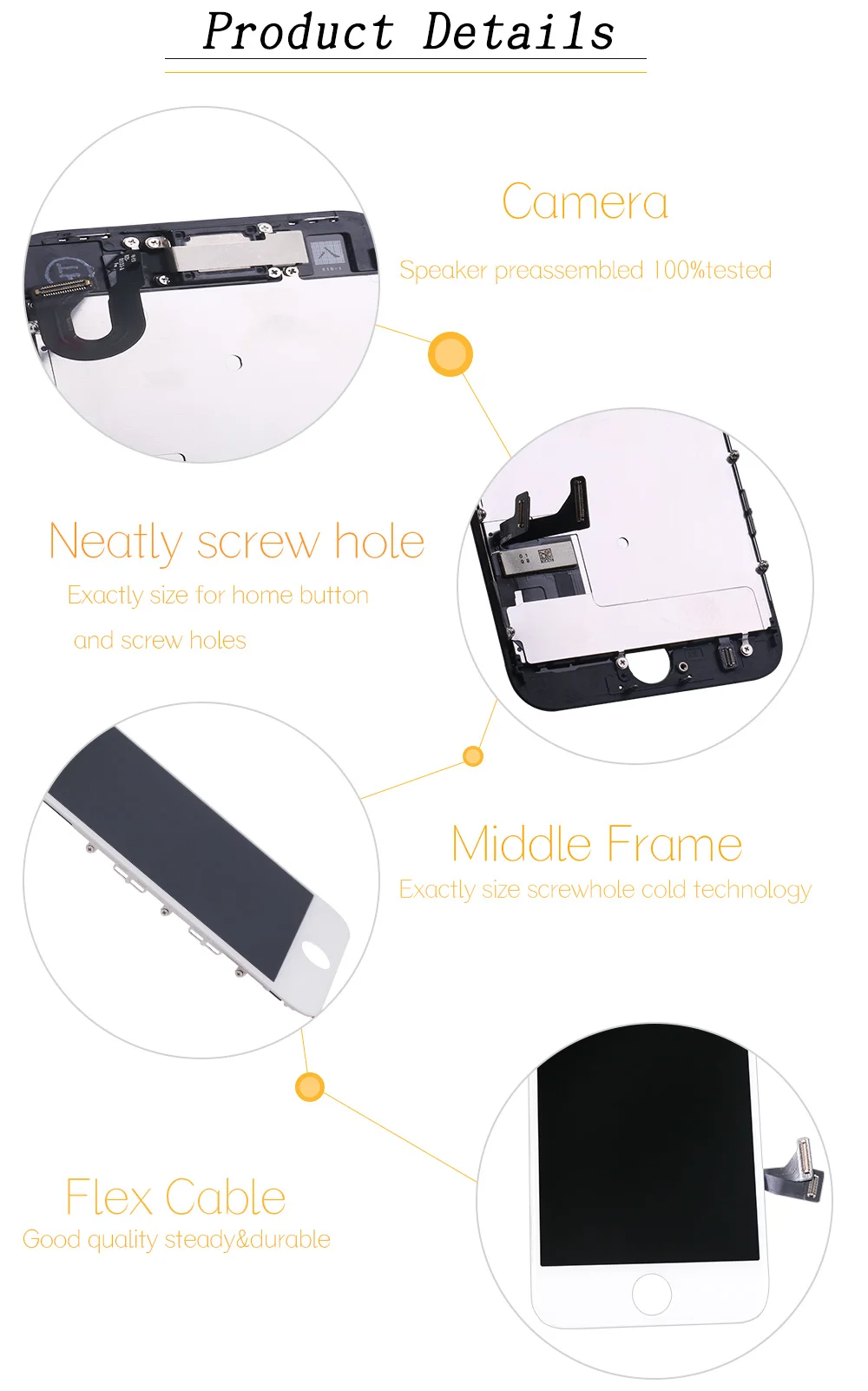 Product Details

Camera

Speaker preassembled 100%tested

Neatly screw hole

Exactly size for home button and screw holes

Middle Frame

Exactly size screwhole cold technology

Flex Cable

Good quality steady&durable