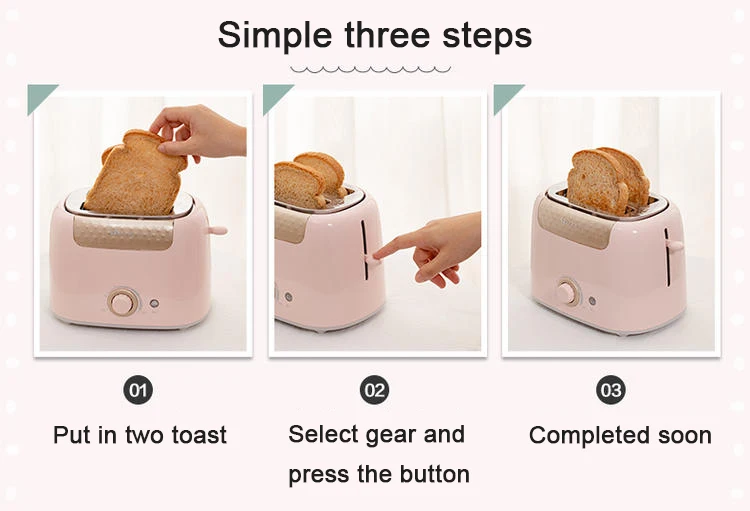 Simple three steps

01

Put in two toast

02

Select gear and press the button

03

Completed soon