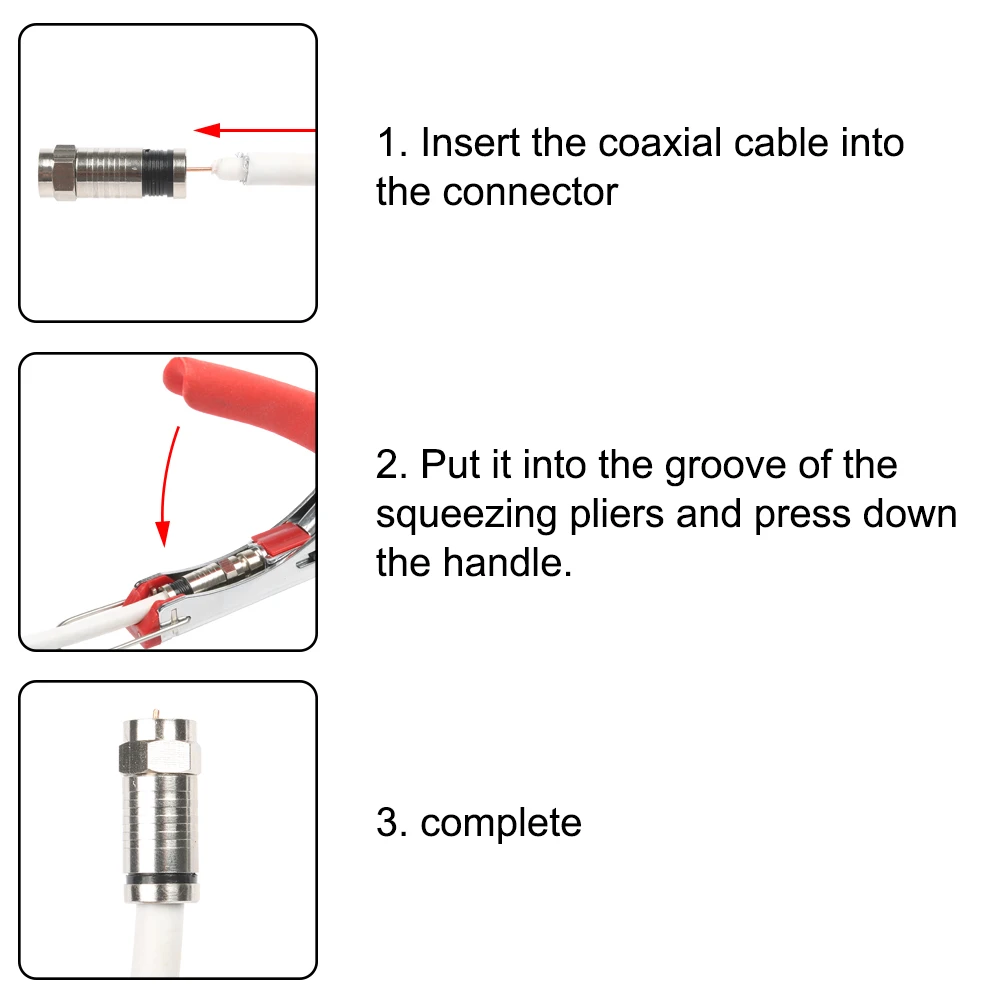 1. Insert the coaxial cable into the connector

2. Put it into the groove of the squeezing pliers and press down the handle.

3. complete