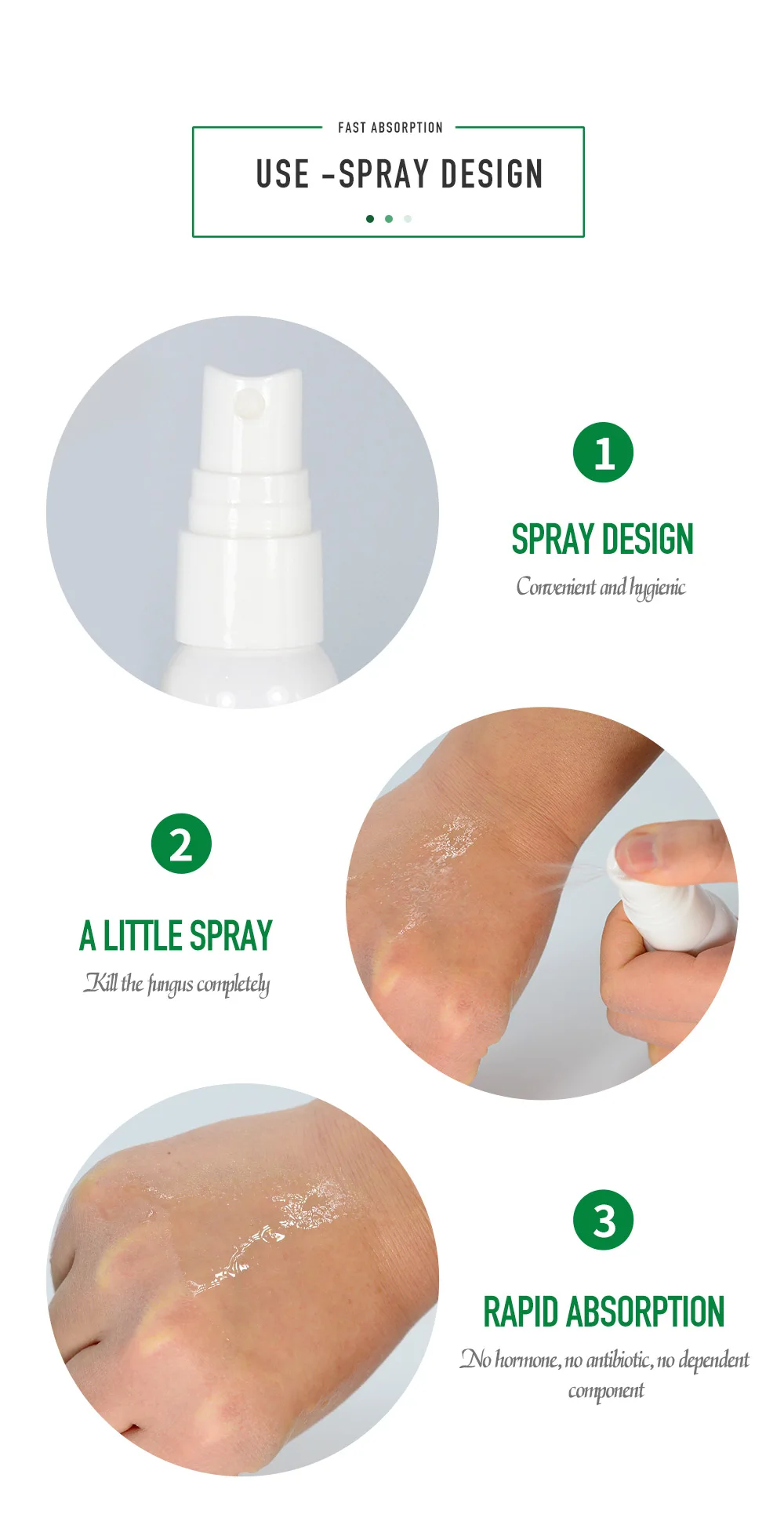 FAST ABSORPTION

USE -SPRAY DESIGN

1

SPRAY DESIGN

Convenient and hygienic

2

A LITTLE SPRAY

Kill the fungus completely

3

RAPID ABSORPTION

No hormone, no antibiotic, no dependent component