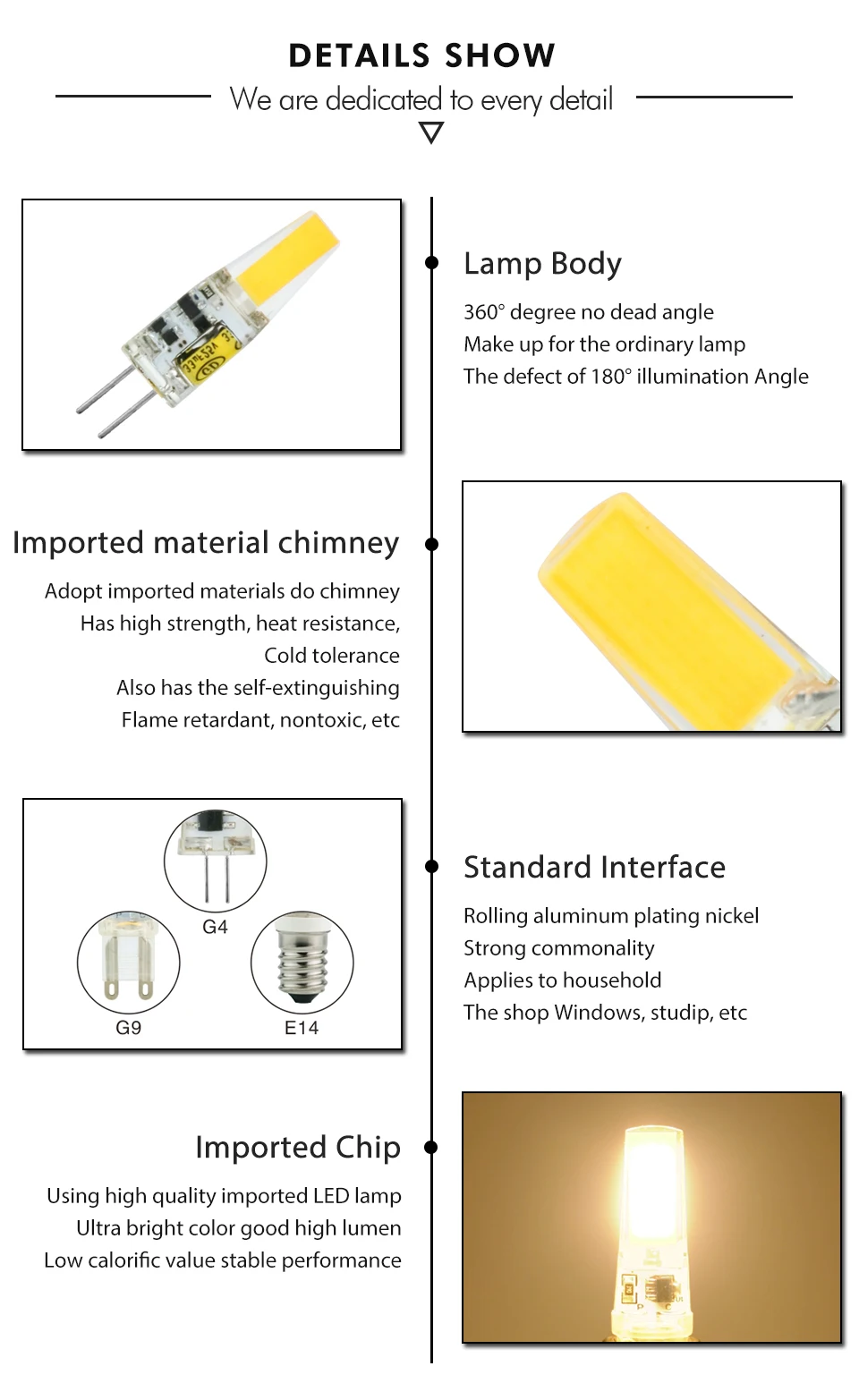 DETAILS SHOW

We are dedicated to every detail

Lamp Body

360° degree no dead angle
Make up for the ordinary lamp
The defect of 180° illumination Angle

Imported material chimney

Adopt imported materials do chimney
Has high strength, heat resistance,
Cold tolerance
Also has the self-extinguishing
Flame retardant, nontoxic, etc

G4

G9

E14

Standard Interface

Rolling aluminum plating nickel
Strong commonality
Applies to household
The shop Windows, studip, etc

Imported Chip

Using high quality imported LED lamp
Ultra bright color good high lumen
Low calorific value stable performance