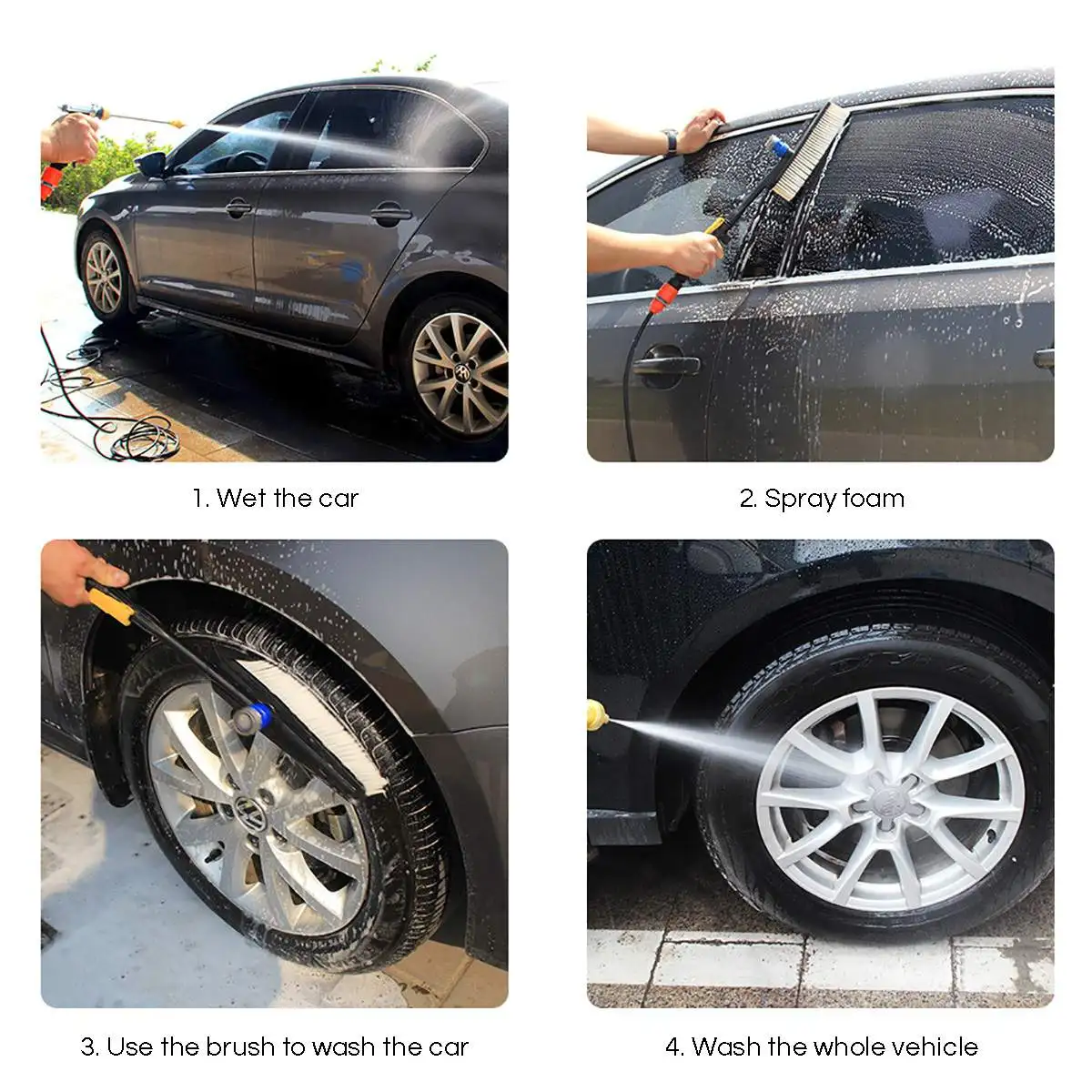 1. Wet the car

2. Spray foam

3. Use the brush to wash the car

4. Wash the whole vehicle