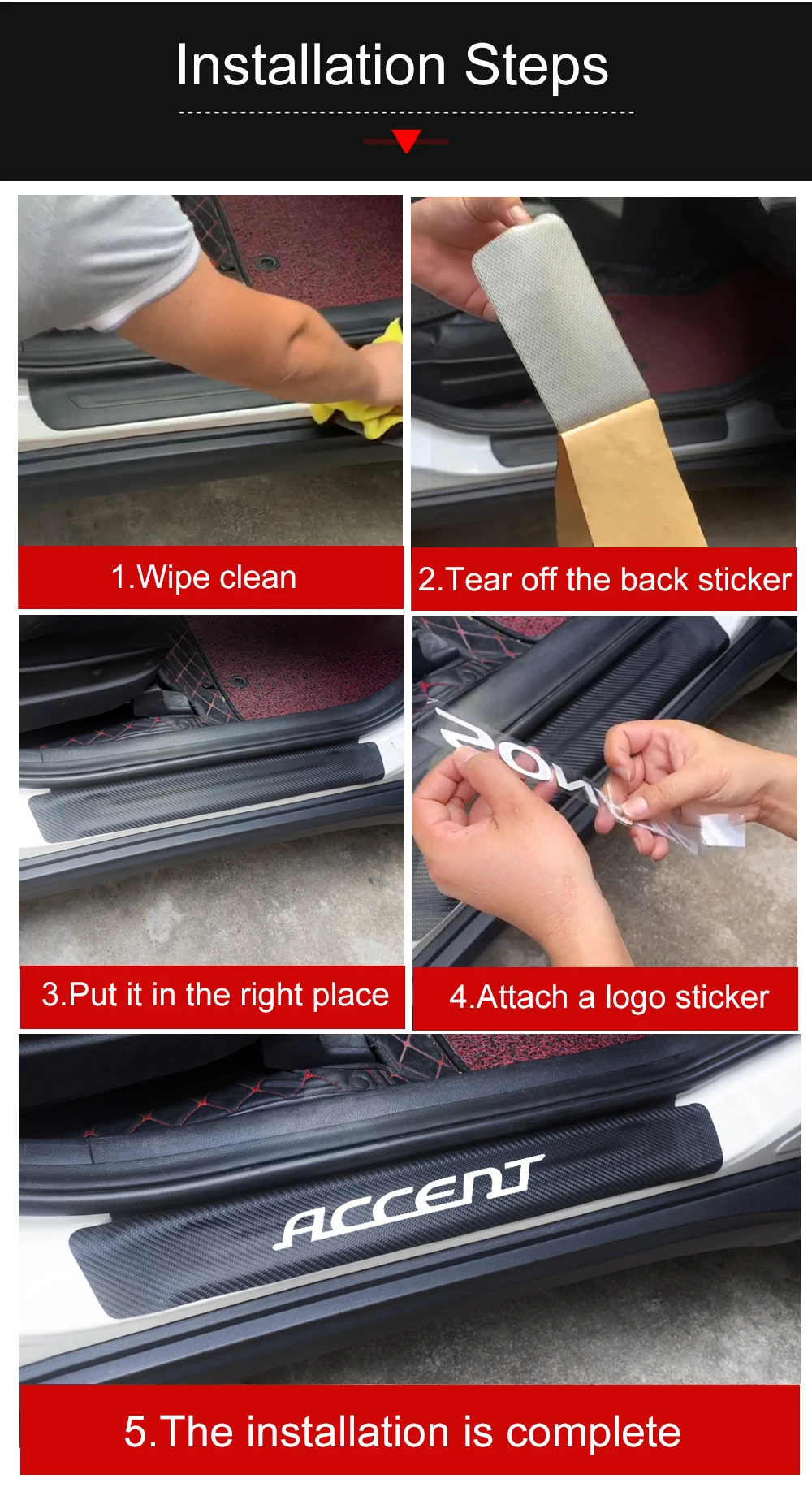 Installation Steps

1.Wipe clean

2.Tear off the back sticker

3.Put it in the right place

4.Attach a logo sticker

ACCENT

5.The installation is complete