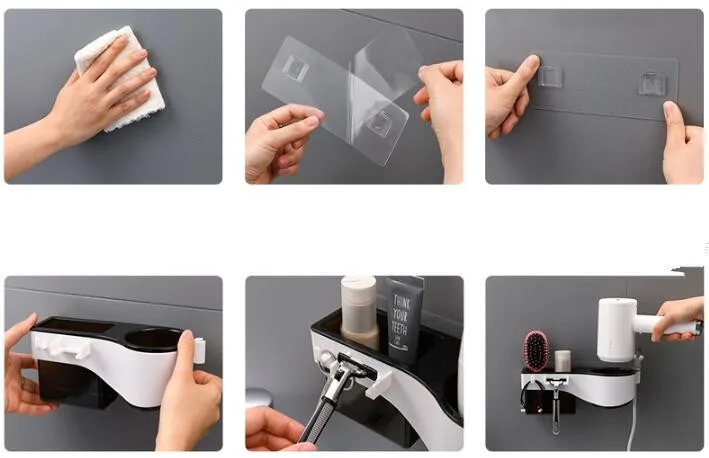 THINK
YOUR
TEETH