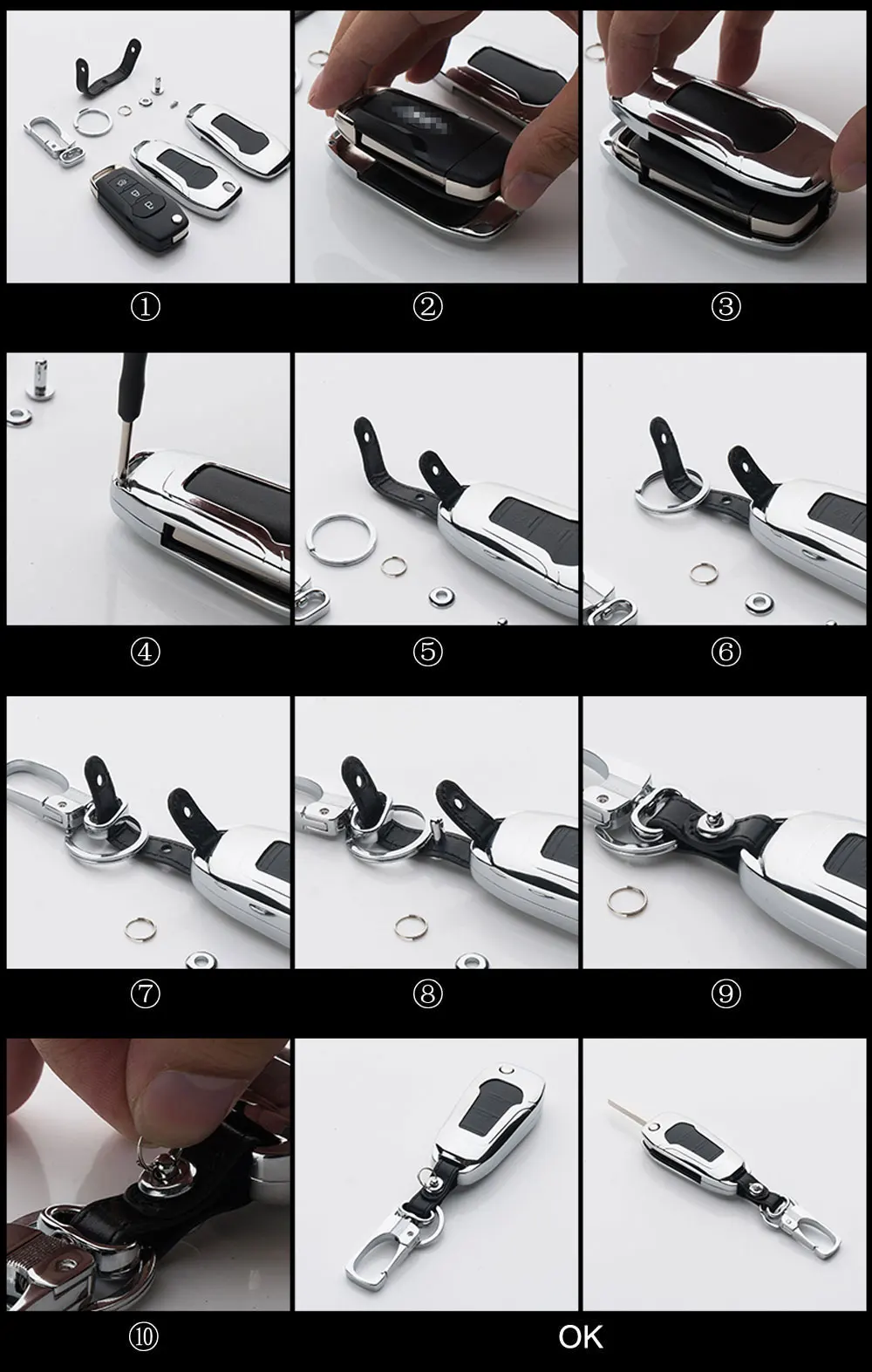 ①

②

③

④

⑤

⑥

⑦

⑧

⑨

⑩

OK