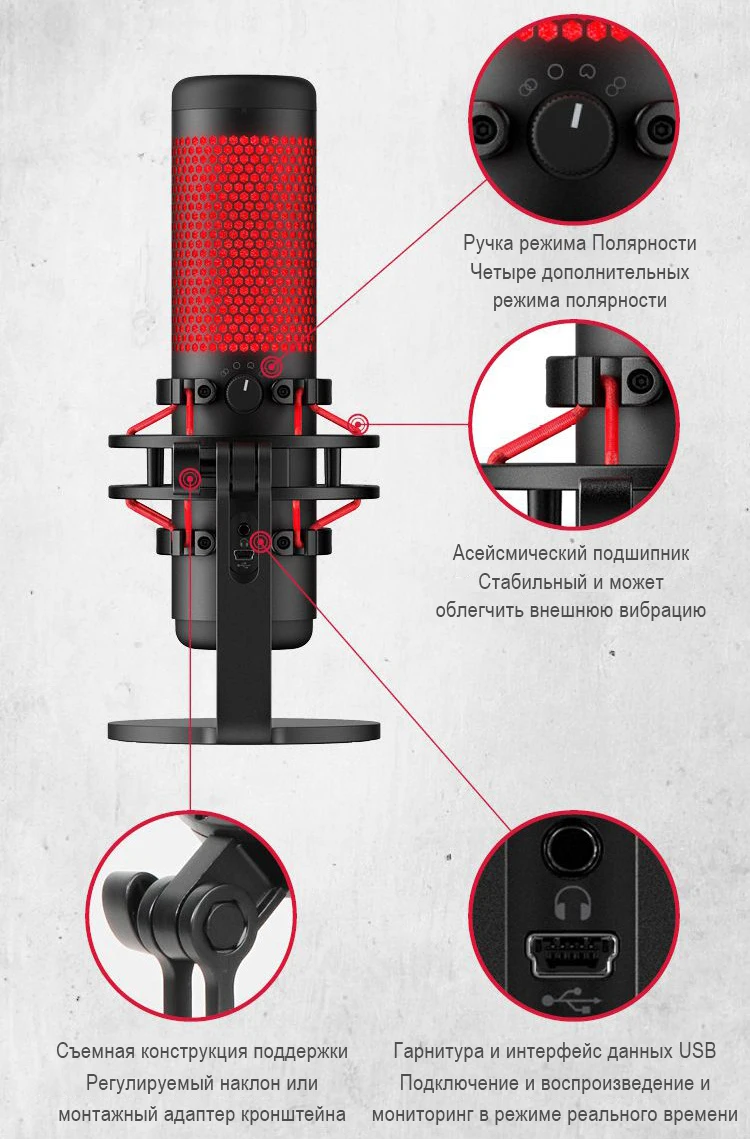 Ручка режима Полярности
Четыре дополнительных режима полярности

Асейсмический подшипник
Стабильный и может облегчить внешнюю вибрацию

Съемная конструкция поддержки
Регулируемый наклон или монтажный адаптер кронштейна

Гарнитура и интерфейс данных USB
Подключение и воспроизведение и мониторинг в режиме реального времени