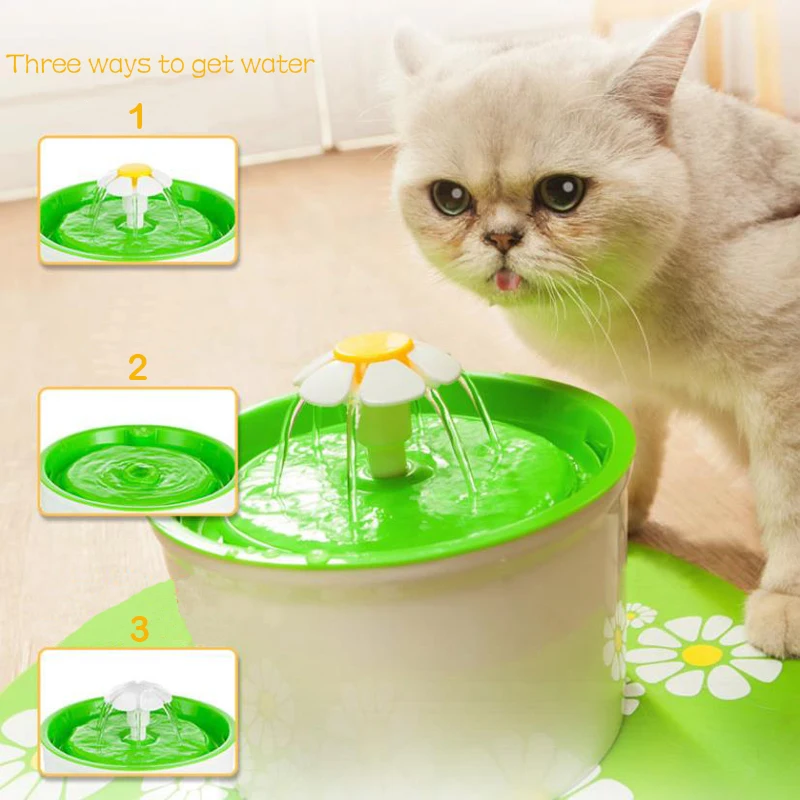 Three ways to get water

1

2

3