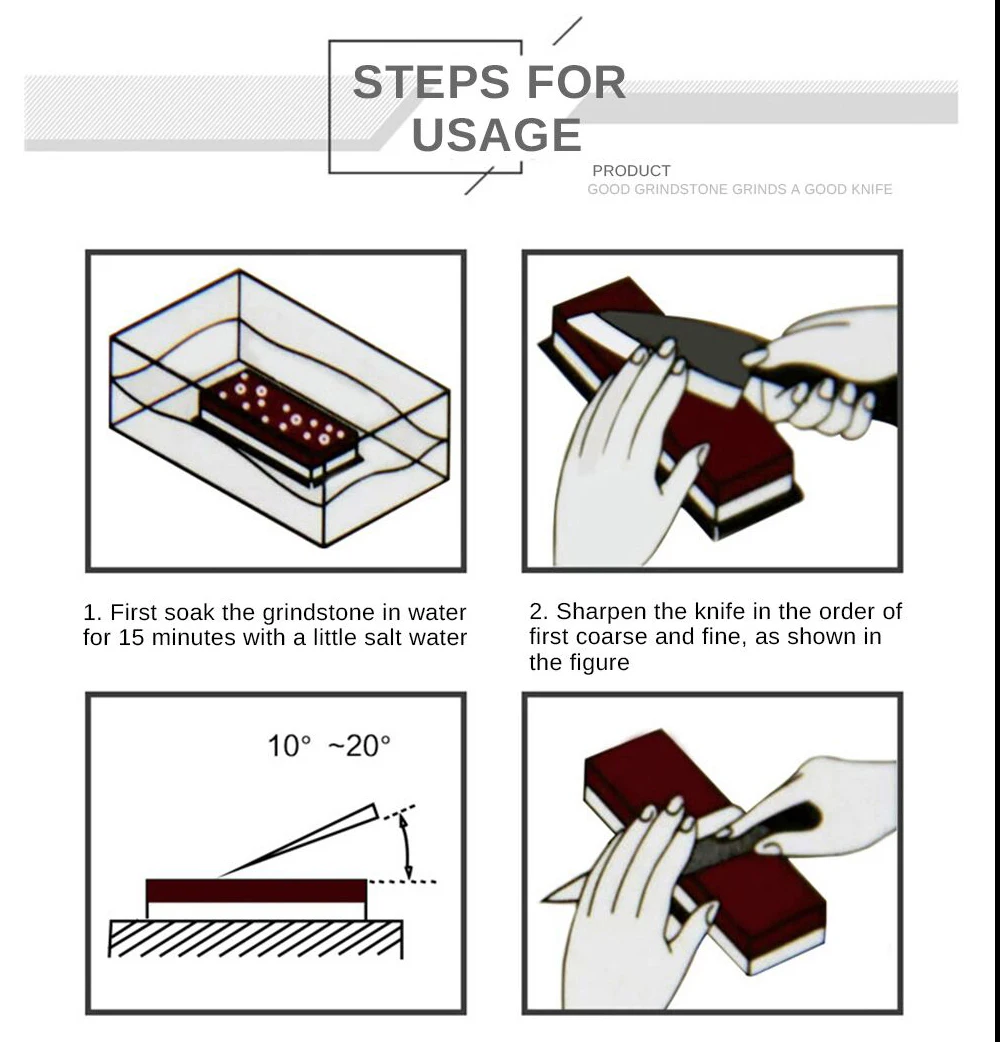 STEPS FOR USAGE

PRODUCT
GOOD GRINDSTONE GRINDS A GOOD KNIFE

1. First soak the grindstone in water for 15 minutes with a little salt water

2. Sharpen the knife in the order of first coarse and fine, as shown in the figure

10° ~20°