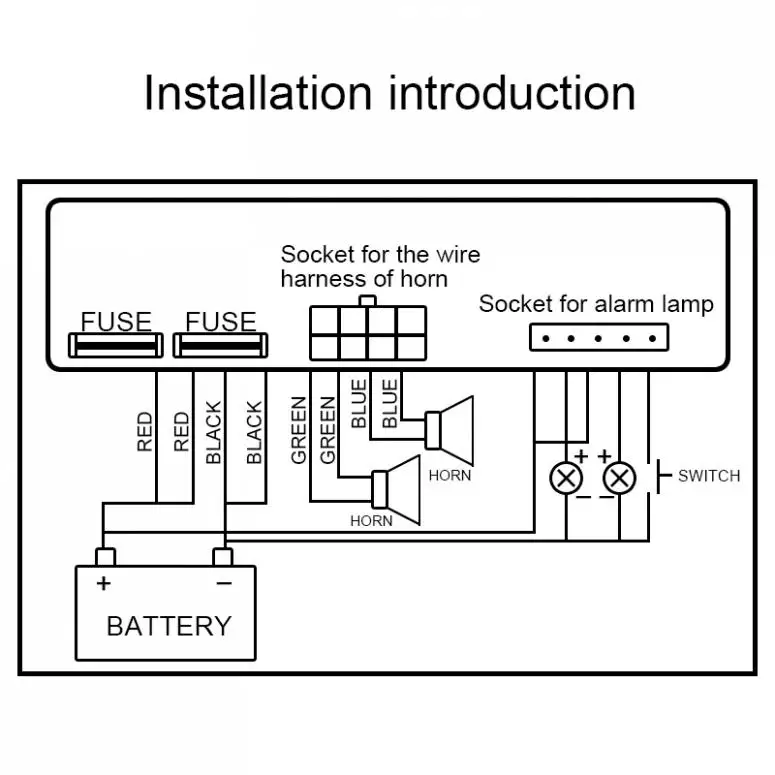 Installation introduction

Socket for the wire harness of horn

Socket for alarm lamp

FUSE FUSE

RED RED BLACK BLACK GREEN GREEN BLUE BLUE

HORN

HORN

+ +

− −

SWITCH

+ −

BATTERY