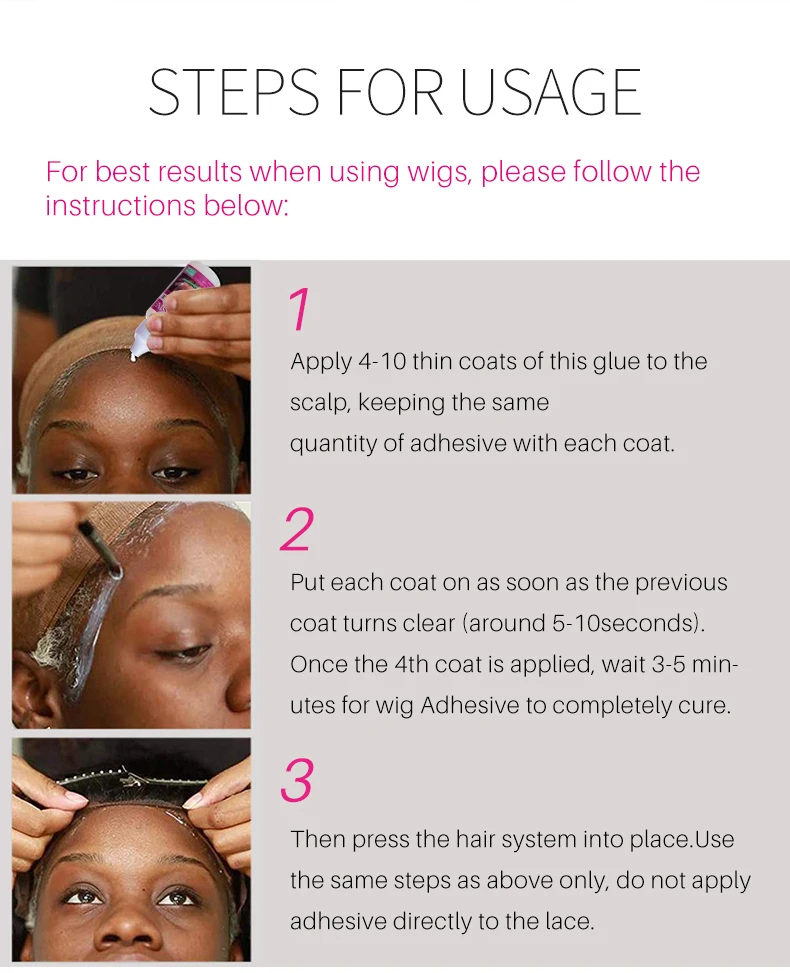 STEPS FOR USAGE

For best results when using wigs, please follow the instructions below:

1

Apply 4-10 thin coats of this glue to the scalp, keeping the same quantity of adhesive with each coat.

2

Put each coat on as soon as the previous coat turns clear (around 5-10seconds). Once the 4th coat is applied, wait 3-5 minutes for wig Adhesive to completely cure.

3

Then press the hair system into place.Use the same steps as above only, do not apply adhesive directly to the lace.