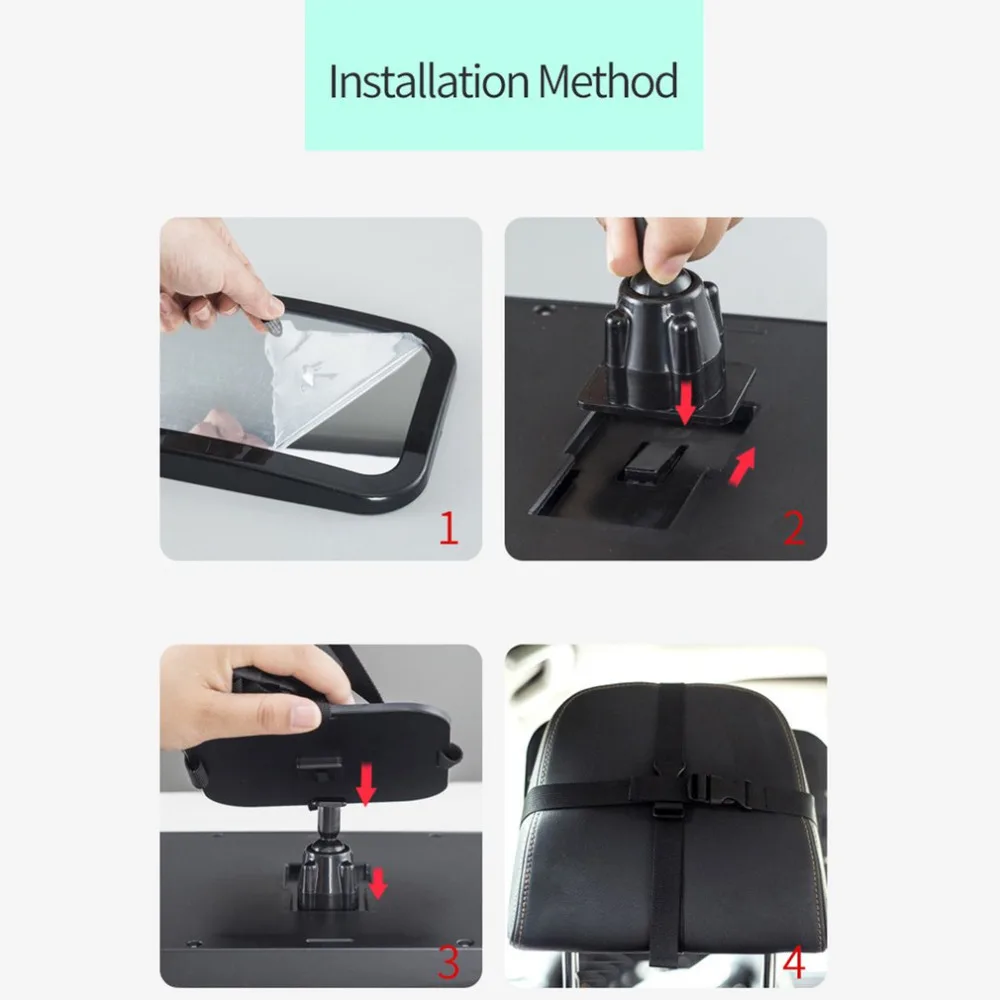 Installation Method

1

2

3

4