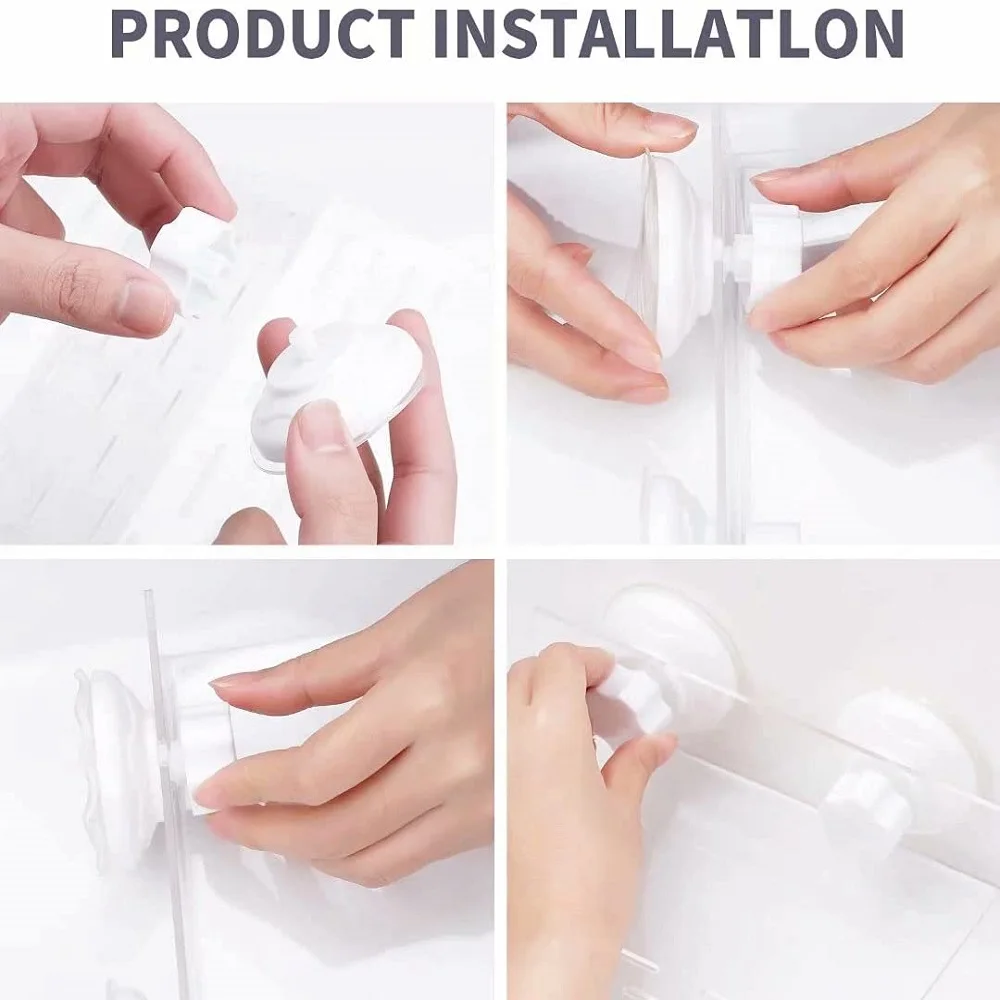 PRODUCT INSTALLATLON