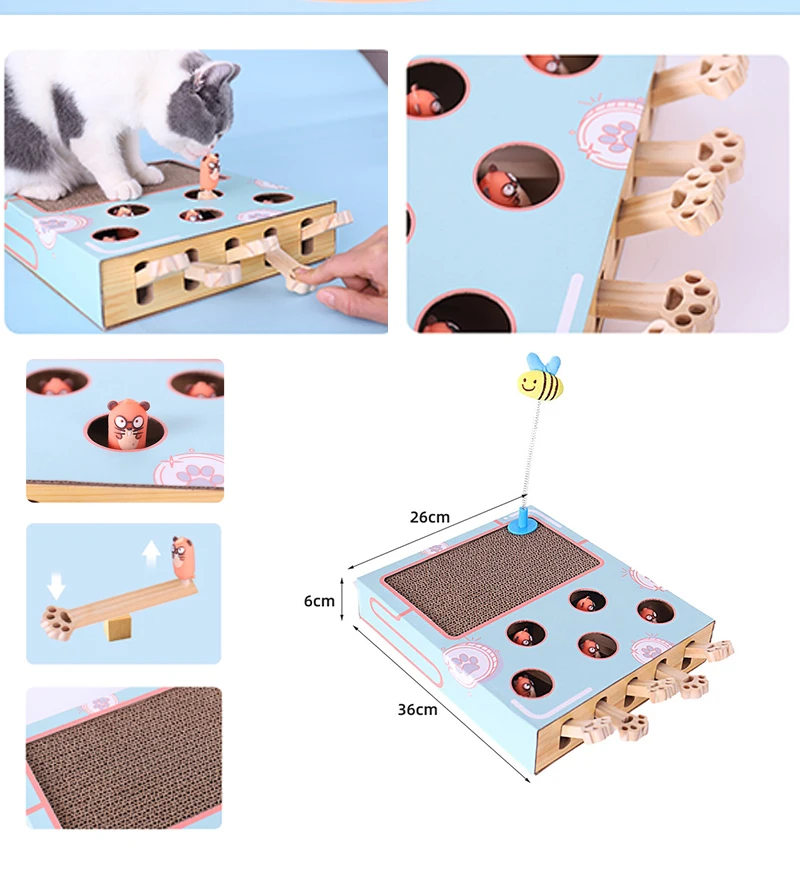 26cm

6cm

36cm