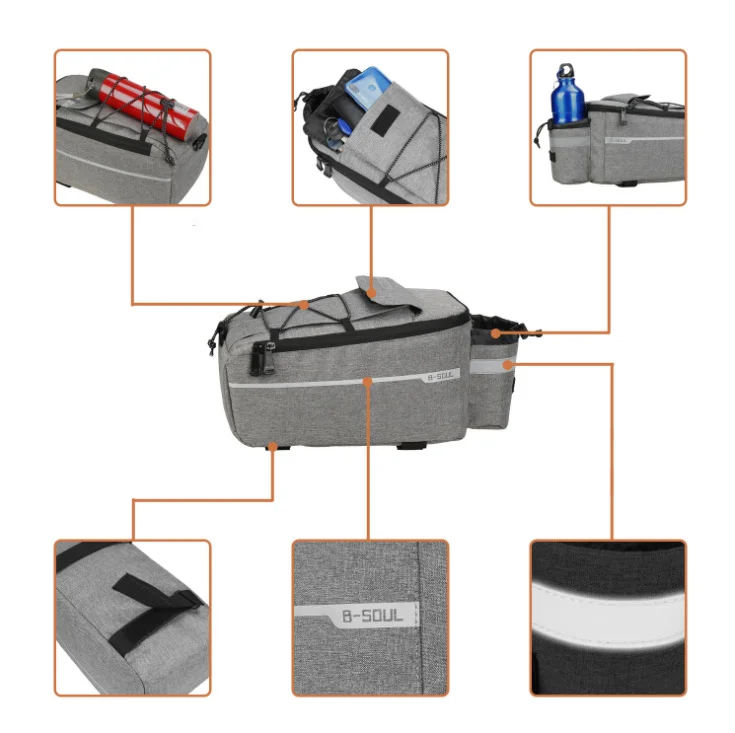 B-SOUL

B-SOUL

B-SOUL