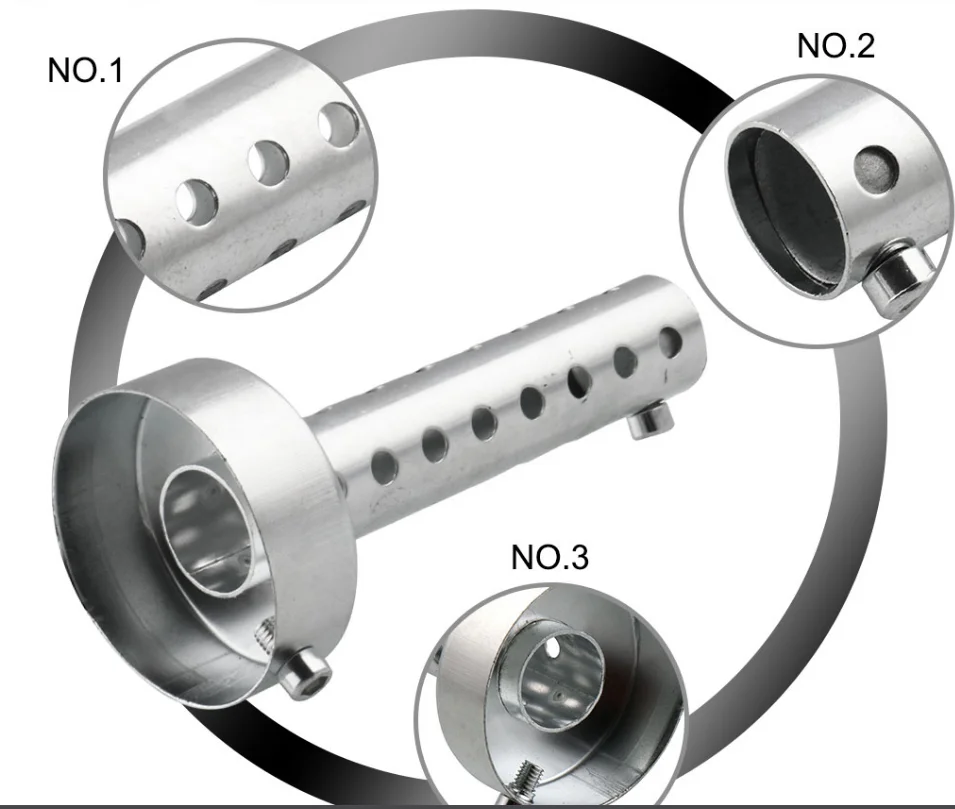 NO.1

NO.2

NO.3