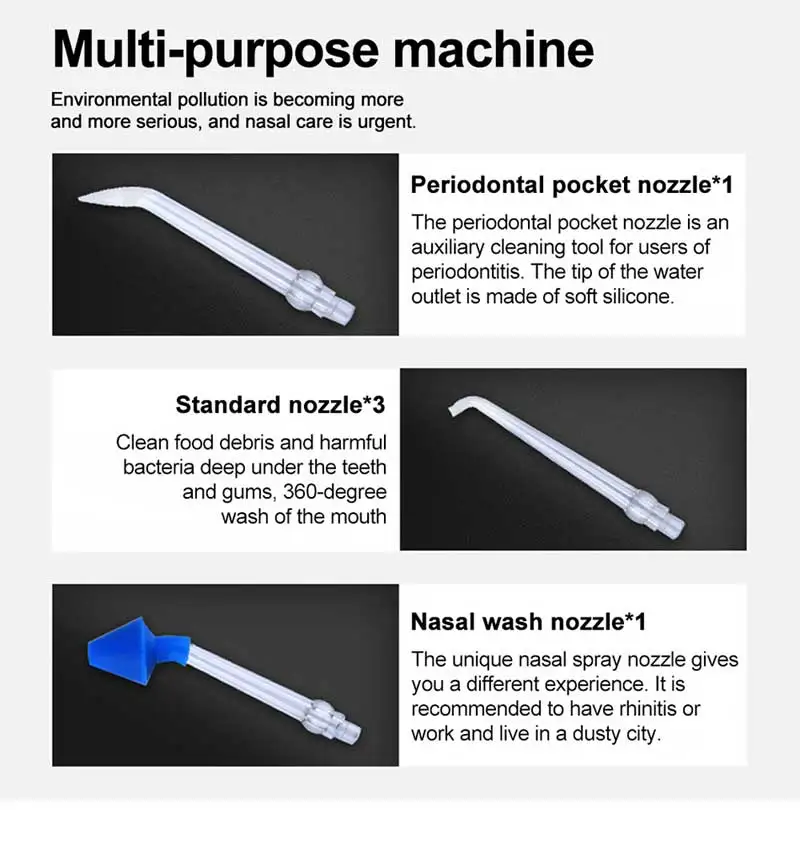 Multi-purpose machine

Environmental pollution is becoming more and more serious, and nasal care is urgent.

Periodontal pocket nozzle*1

The periodontal pocket nozzle is an auxiliary cleaning tool for users of periodontitis. The tip of the water outlet is made of soft silicone.

Standard nozzle*3

Clean food debris and harmful bacteria deep under the teeth and gums, 360-degree wash of the mouth

Nasal wash nozzle*1

The unique nasal spray nozzle gives you a different experience. It is recommended to have rhinitis or work and live in a dusty city.