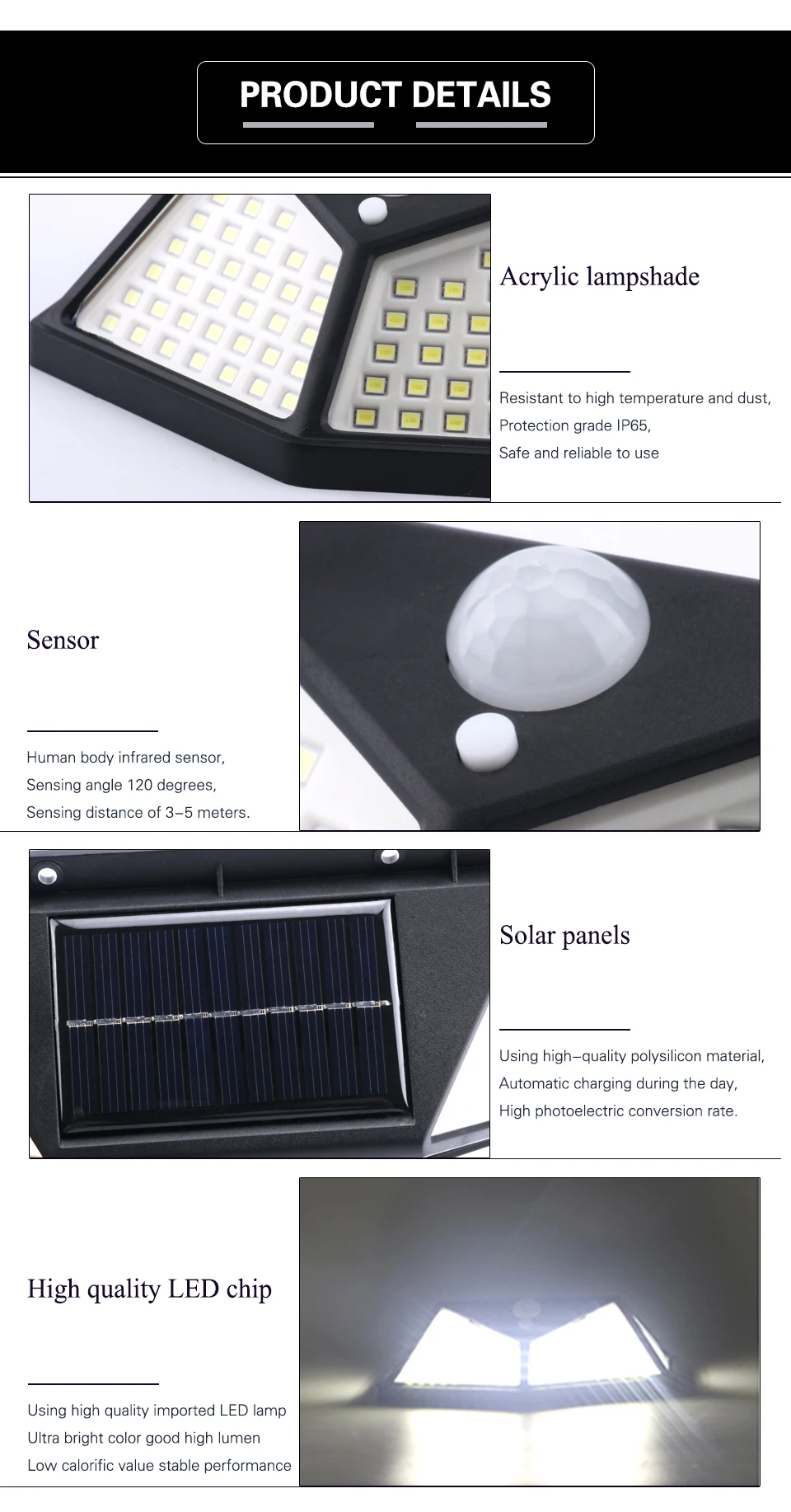 PRODUCT DETAILS

Acrylic lampshade

Resistant to high temperature and dust,
Protection grade IP65,
Safe and reliable to use

Sensor

Human body infrared sensor,
Sensing angle 120 degrees,
Sensing distance of 3–5 meters.

Solar panels

Using high–quality polysilicon material,
Automatic charging during the day,
High photoelectric conversion rate.

High quality LED chip

Using high quality imported LED lamp
Ultra bright color good high lumen
Low calorific value stable performance