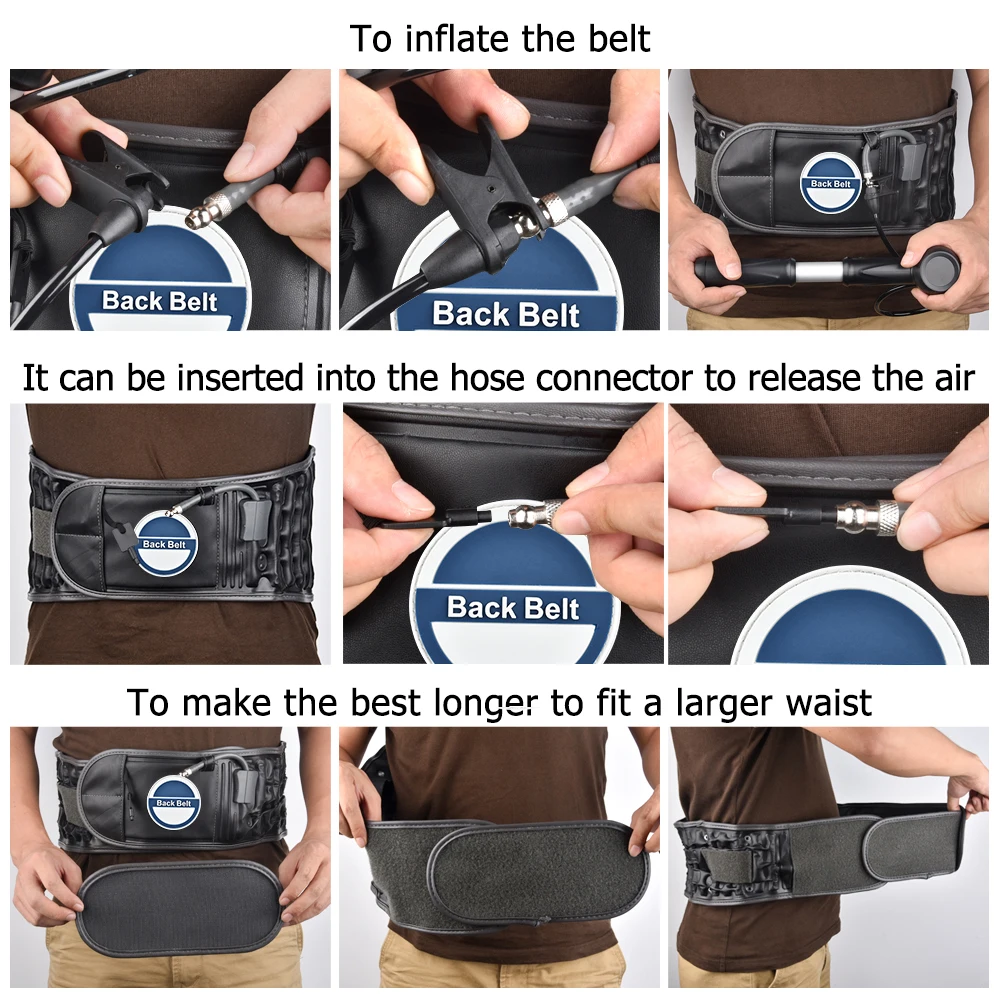 To inflate the belt

Back Belt

Back Belt

Back Belt

It can be inserted into the hose connector to release the air

Back Belt

Back Belt

To make the best longer to fit a larger waist

Back Belt