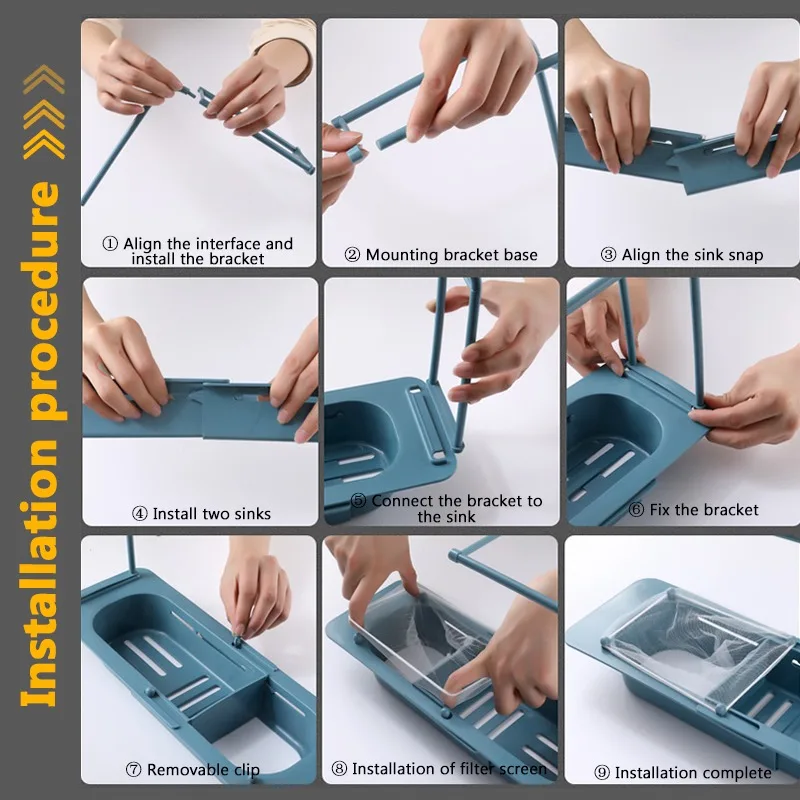 Installation procedure

① Align the interface and install the bracket

② Mounting bracket base

③ Align the sink snap

④ Install two sinks

⑤ Connect the bracket to the sink

⑥ Fix the bracket

⑦ Removable clip

⑧ Installation of filter screen

⑨ Installation complete