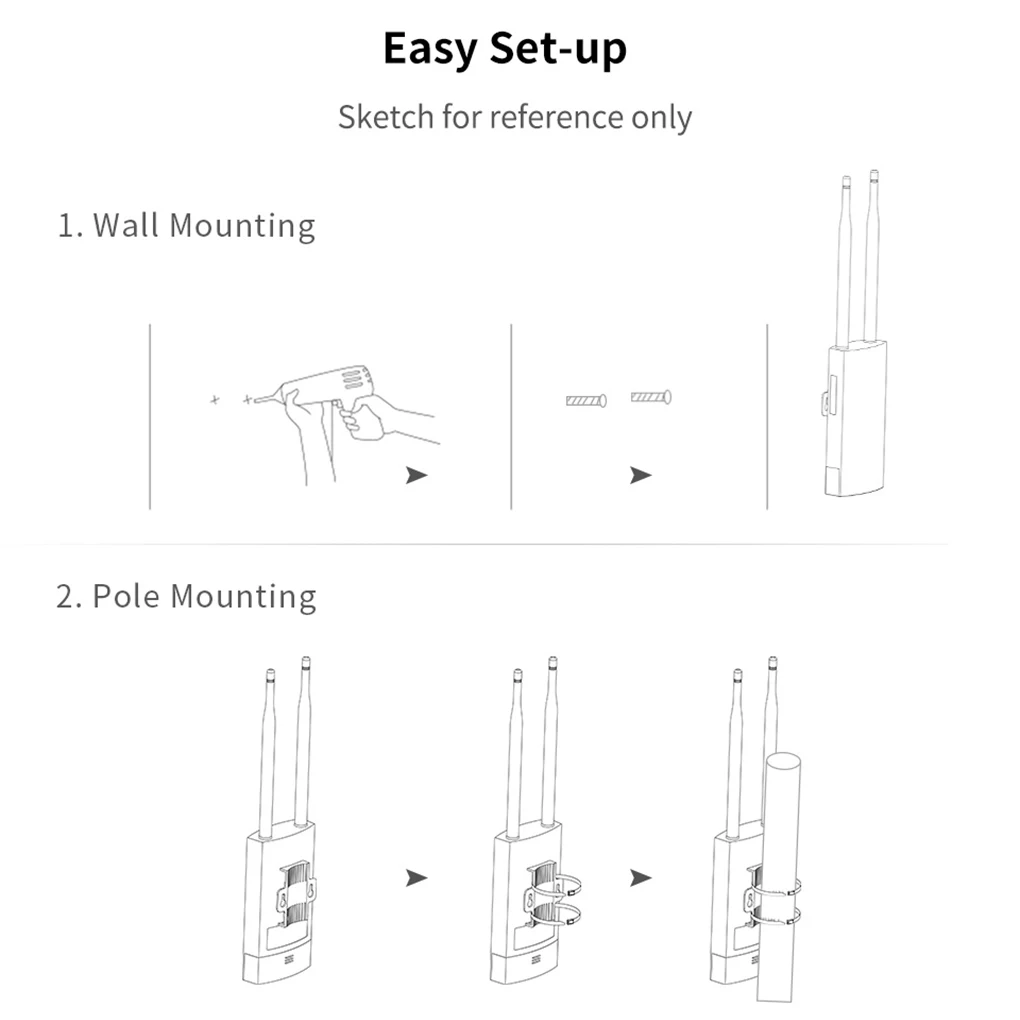 Easy Set-up

Sketch for reference only

1. Wall Mounting

2. Pole Mounting