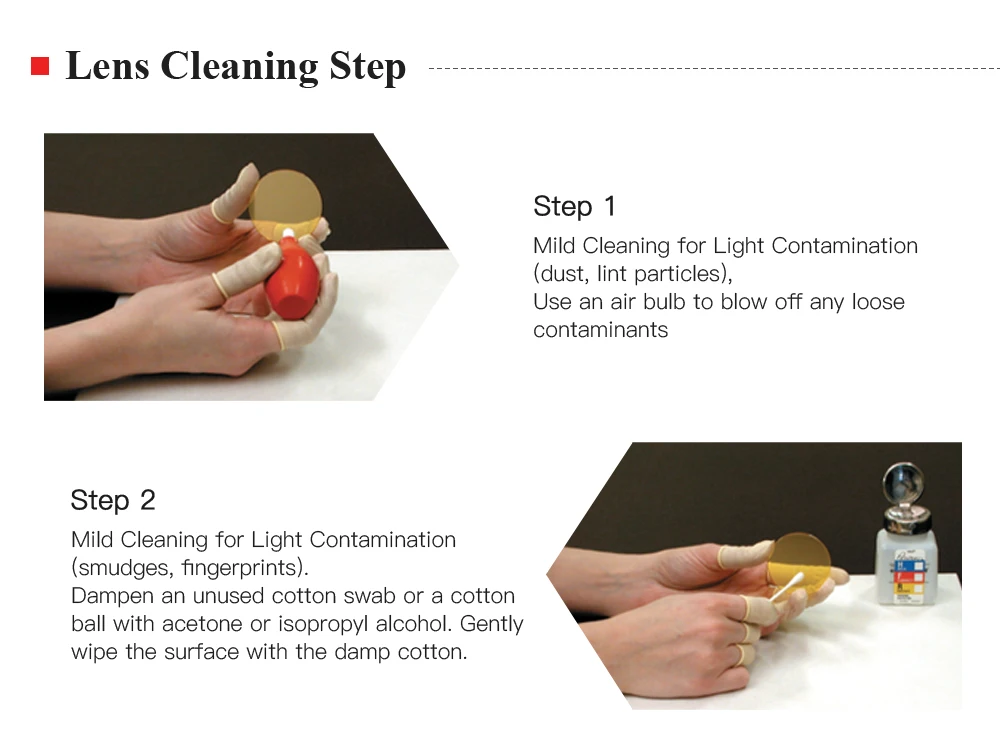 Lens Cleaning Step

Step 1
Mild Cleaning for Light Contamination (dust, lint particles),
Use an air bulb to blow off any loose contaminants

Step 2
Mild Cleaning for Light Contamination (smudges, fingerprints).
Dampen an unused cotton swab or a cotton ball with acetone or isopropyl alcohol. Gently wipe the surface with the damp cotton.