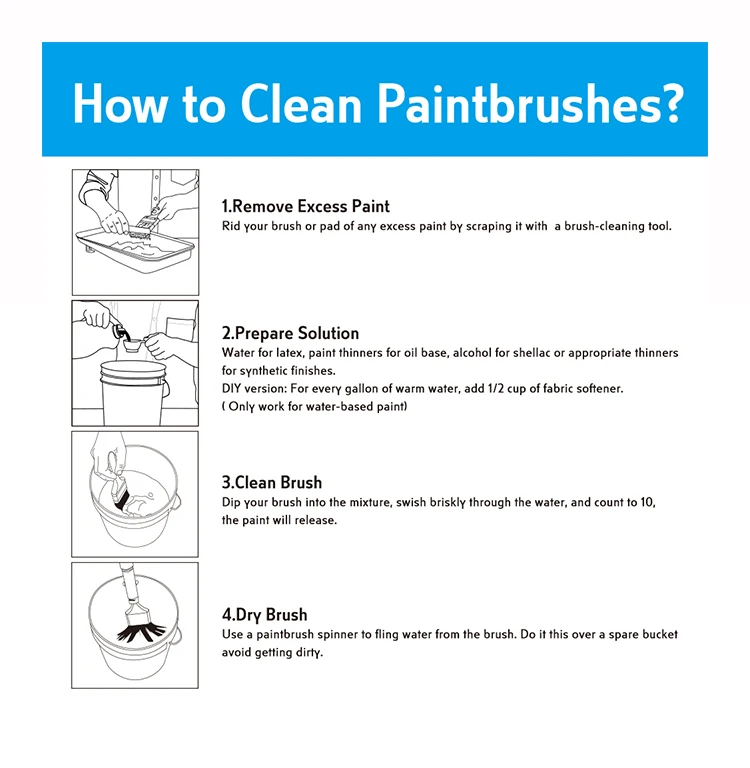 How to Clean Paintbrushes?

1.Remove Excess Paint
Rid your brush or pad of any excess paint by scraping it with a brush-cleaning tool.

2.Prepare Solution
Water for latex, paint thinners for oil base, alcohol for shellac or appropriate thinners for synthetic finishes.
DIY version: For every gallon of warm water, add 1/2 cup of fabric softener.
( Only work for water-based paint)

3.Clean Brush
Dip your brush into the mixture, swish briskly through the water, and count to 10, the paint will release.

4.Dry Brush
Use a paintbrush spinner to fling water from the brush. Do it this over a spare bucket avoid getting dirty.