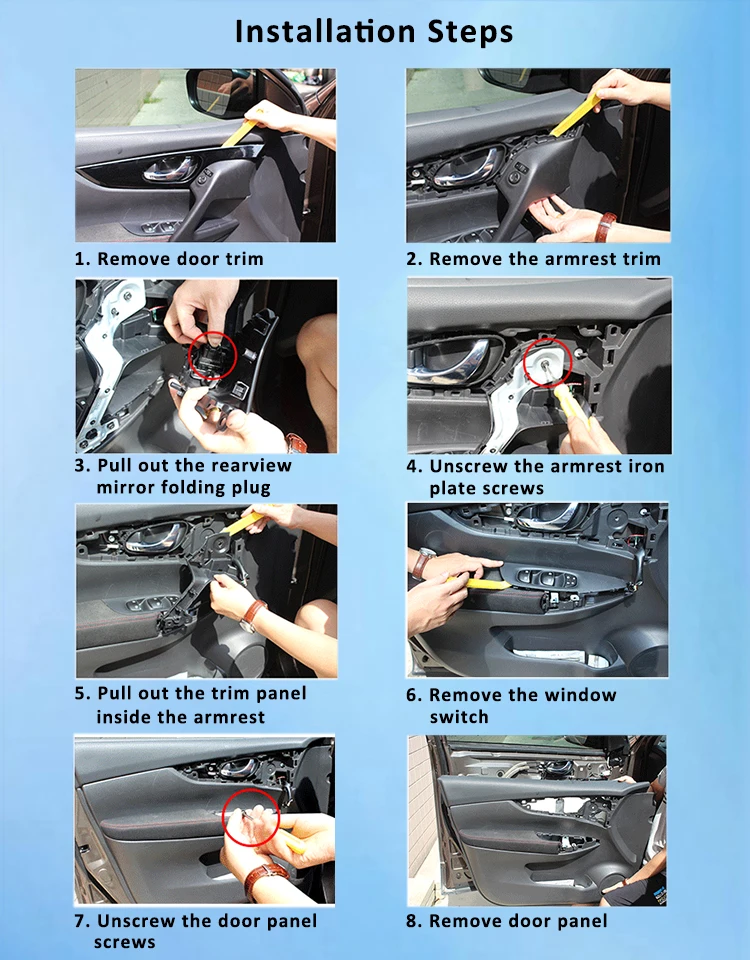 Installation Steps

1. Remove door trim

2. Remove the armrest trim

3. Pull out the rearview mirror folding plug

4. Unscrew the armrest iron plate screws

5. Pull out the trim panel inside the armrest

6. Remove the window switch

7. Unscrew the door panel screws

8. Remove door panel