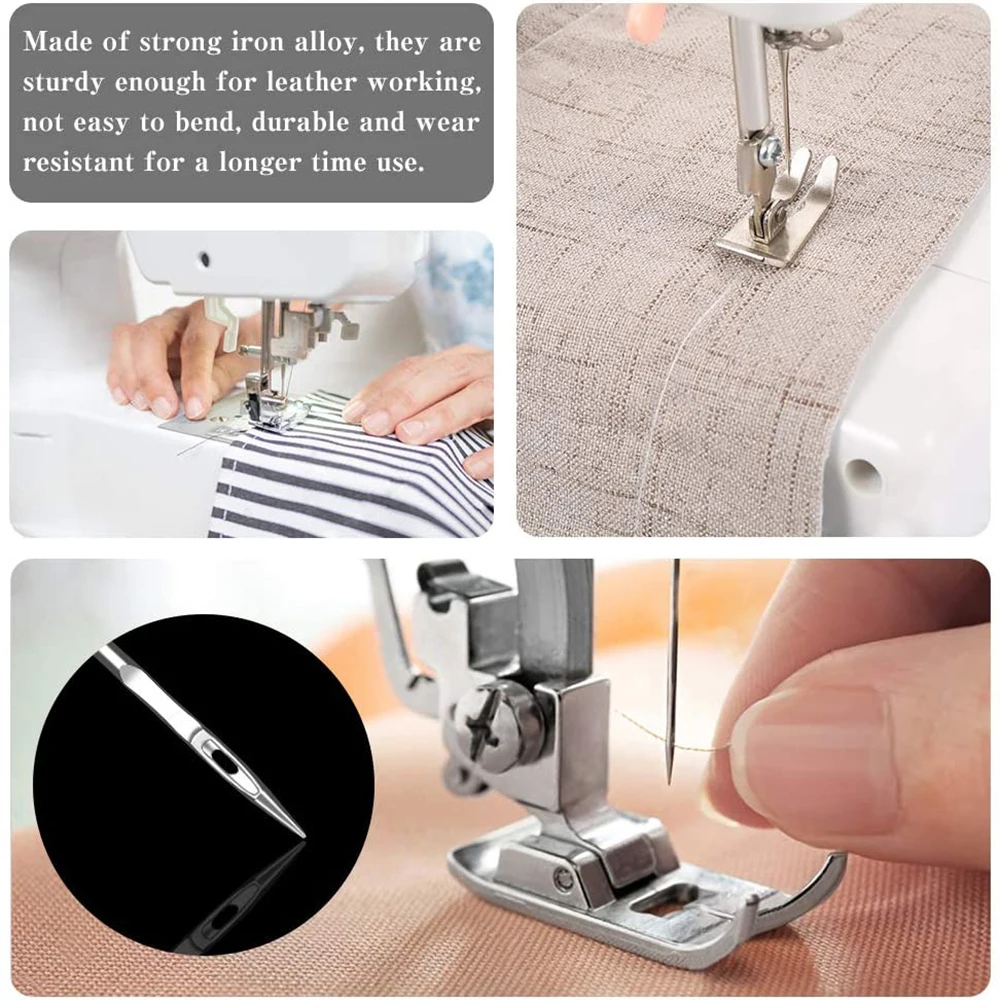 Made of strong iron alloy, they are sturdy enough for leather working, not easy to bend, durable and wear resistant for a longer time use.