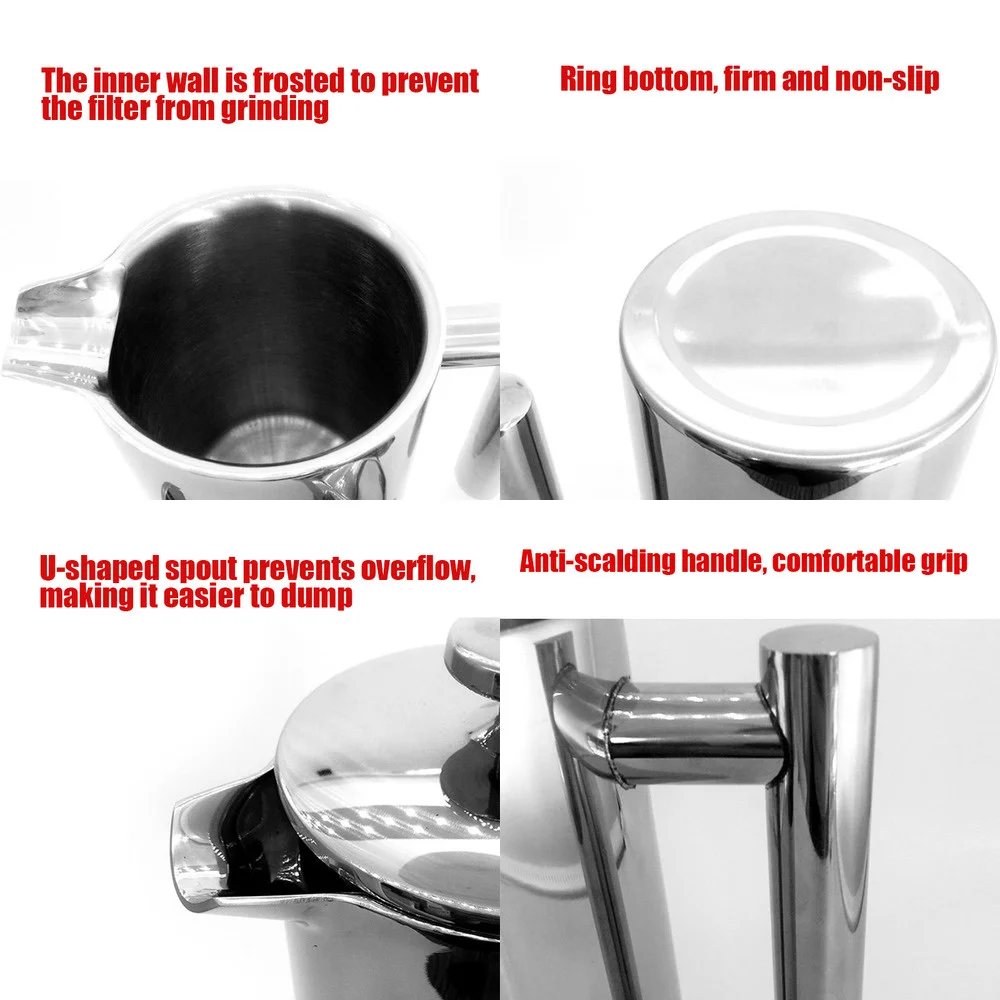 The inner wall is frosted to prevent the filter from grinding

Ring bottom, firm and non-slip

U-shaped spout prevents overflow, making it easier to dump

Anti-scalding handle, comfortable grip