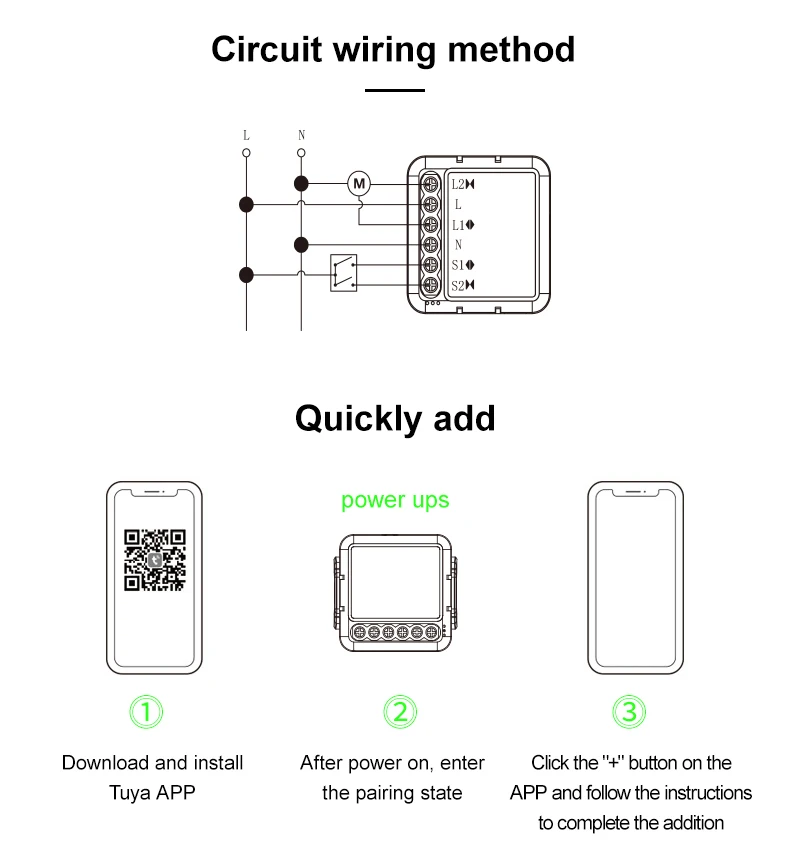 Circuit wiring method

L N

M

L2 L L1 N S1 S2

Quickly add

power ups

①
Download and install Tuya APP

②
After power on, enter the pairing state

③
Click the "+" button on the APP and follow the instructions to complete the addition