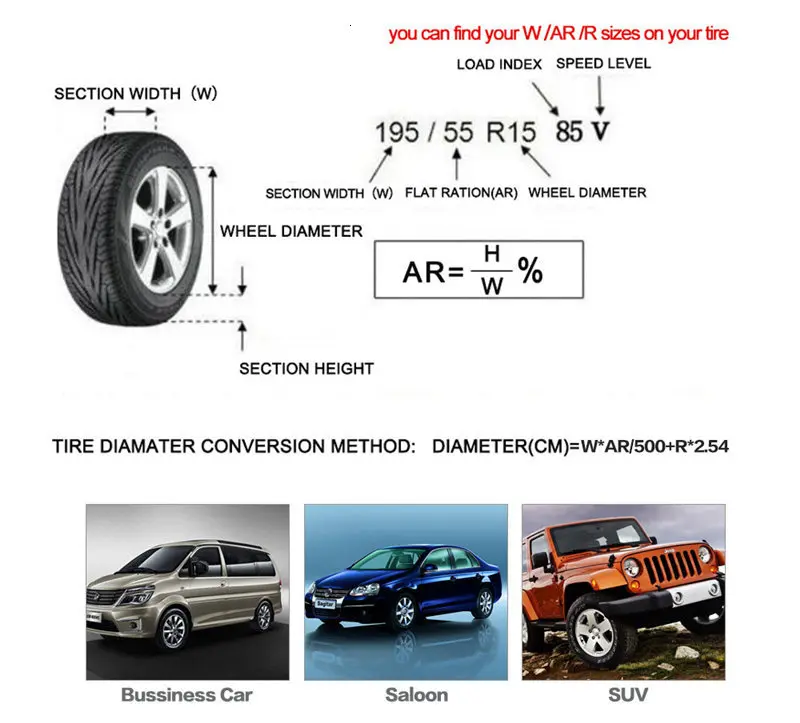 you can find your W /AR /R sizes on your tire

LOAD INDEX SPEED LEVEL

SECTION WIDTH (W)

195 / 55 R15 85 V

SECTION WIDTH (W) FLAT RATION(AR) WHEEL DIAMETER

WHEEL DIAMETER

$AR=\frac{H}{W}\%$

SECTION HEIGHT

TIRE DIAMATER CONVERSION METHOD: DIAMETER(CM)=W*AR/500+R*2.54

Bussiness Car

Saloon

SUV