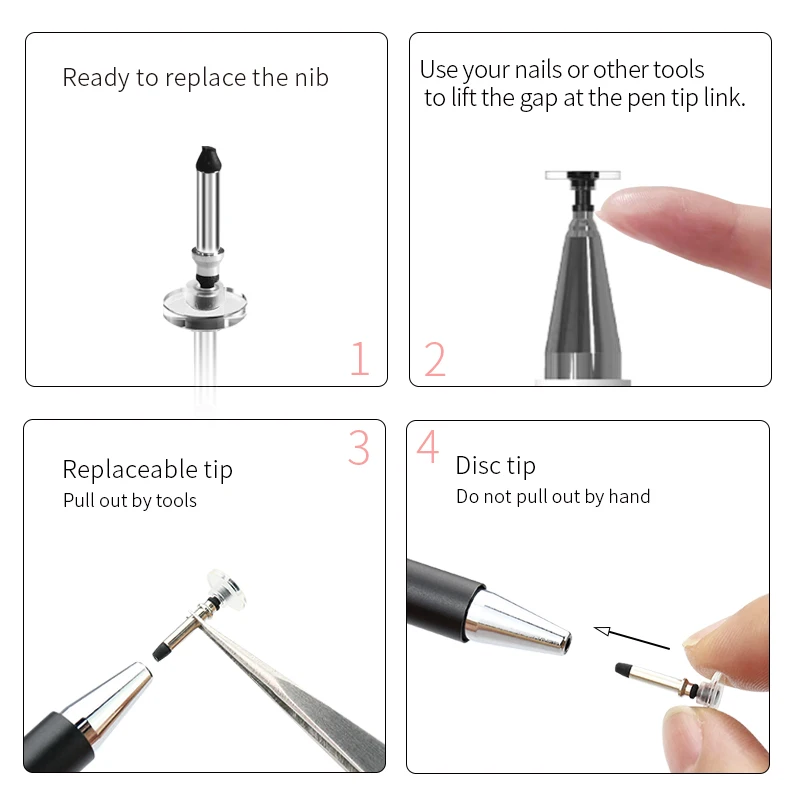 Ready to replace the nib

1

Use your nails or other tools to lift the gap at the pen tip link.

2

3

Replaceable tip
Pull out by tools

4

Disc tip
Do not pull out by hand