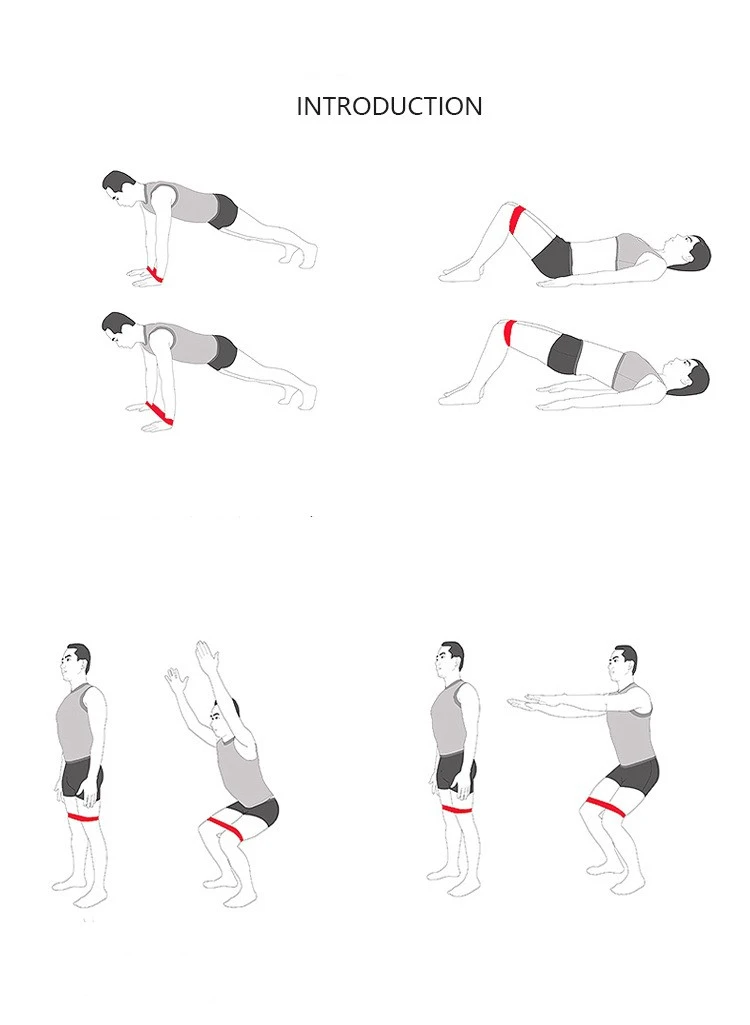 INTRODUCTION